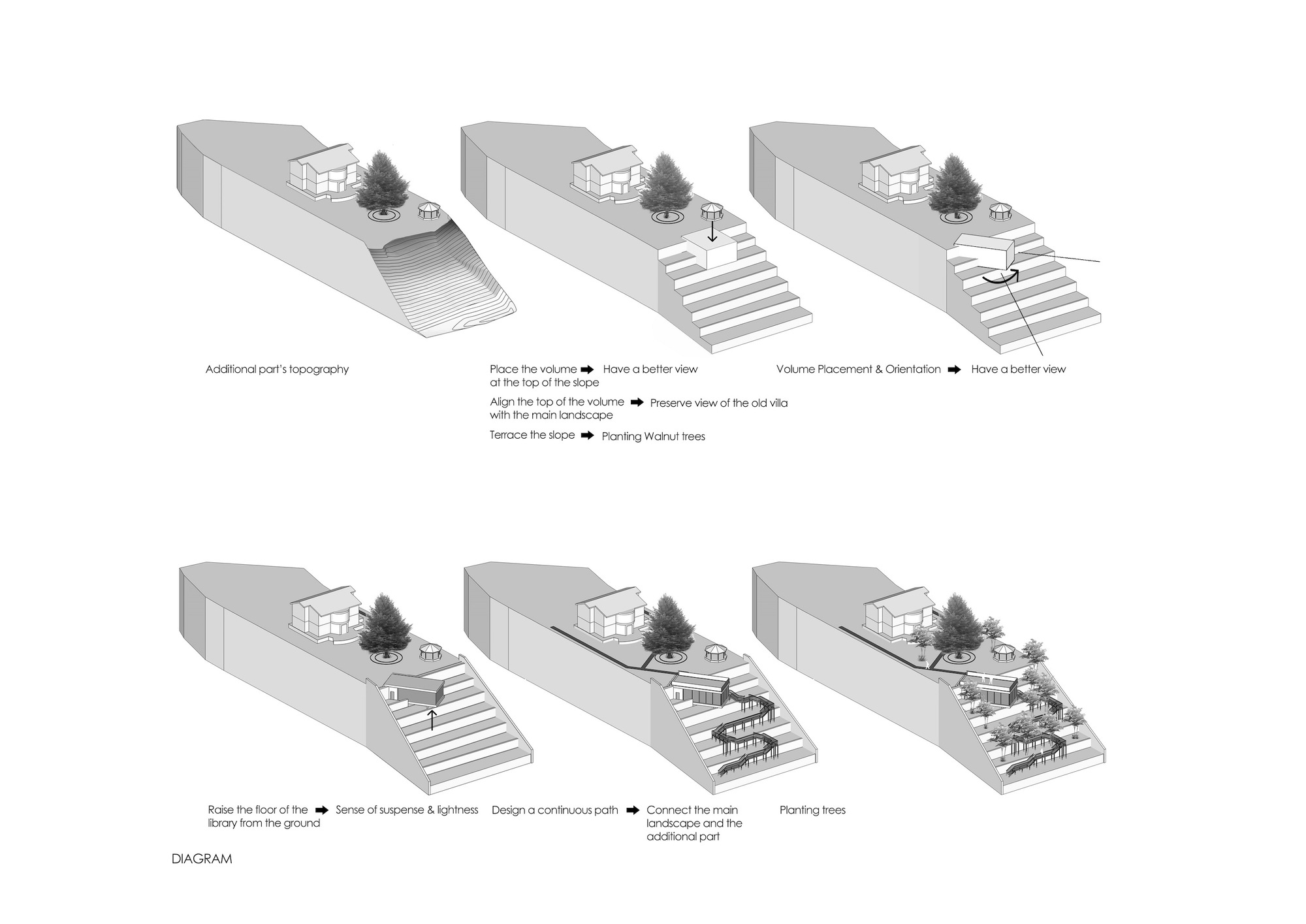 Additional part's topography

Place the volume at the top of the slope ➡ Have a better view

Align the top of the volume with the main landscape ➡ Preserve view of the old villa

Terrace the slope ➡ Planting Walnut trees

Volume Placement & Orientation ➡ Have a better view

Raise the floor of the library from the ground ➡ Sense of suspense & lightness

Design a continuous path ➡ Connect the main landscape and the additional part

Planting trees

DIAGRAM