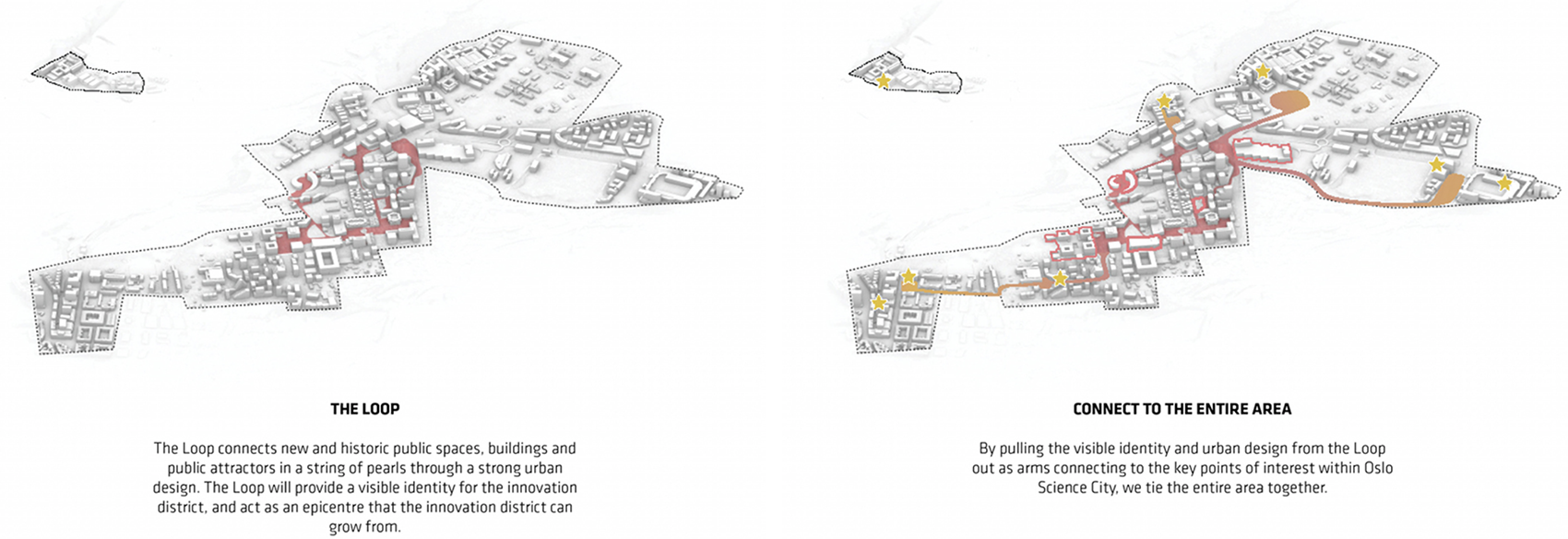 THE LOOP

The Loop connects new and historic public spaces, buildings and public attractors in a string of pearls through a strong urban design. The Loop will provide a visible identity for the innovation district, and act as an epicentre that the innovation district can grow from.

CONNECT TO THE ENTIRE AREA

By pulling the visible identity and urban design from the Loop out as arms connecting to the key points of interest within Oslo Science City, we tie the entire area together.