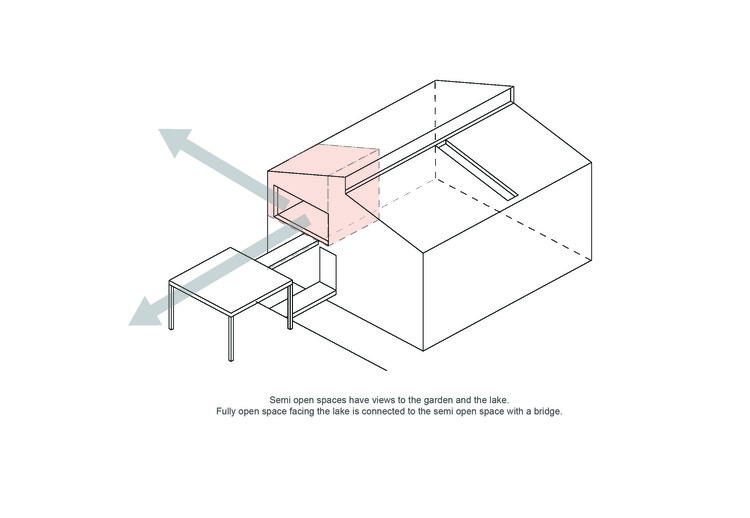 Semi open spaces have views to the garden and the lake.
Fully open space facing the lake is connected to the semi open space with a bridge.