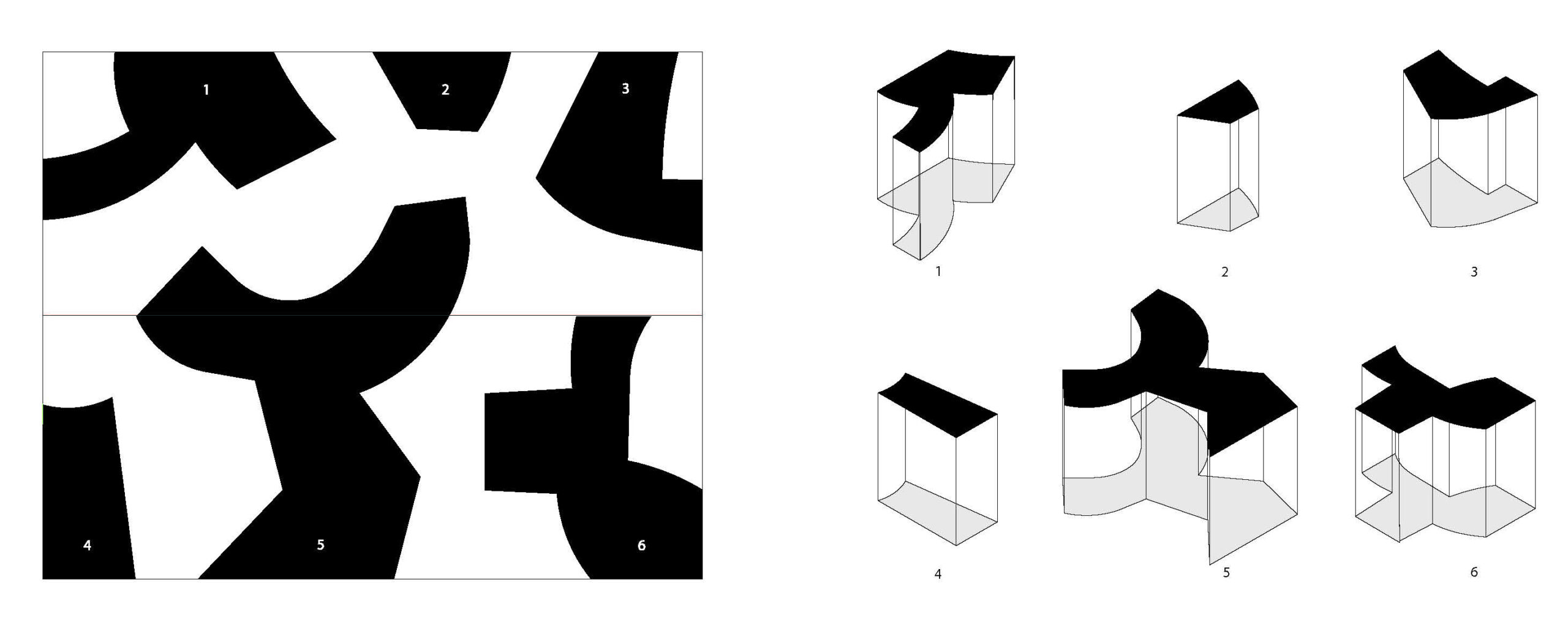 1
2
3
4
5
6

1
2
3
4
5
6