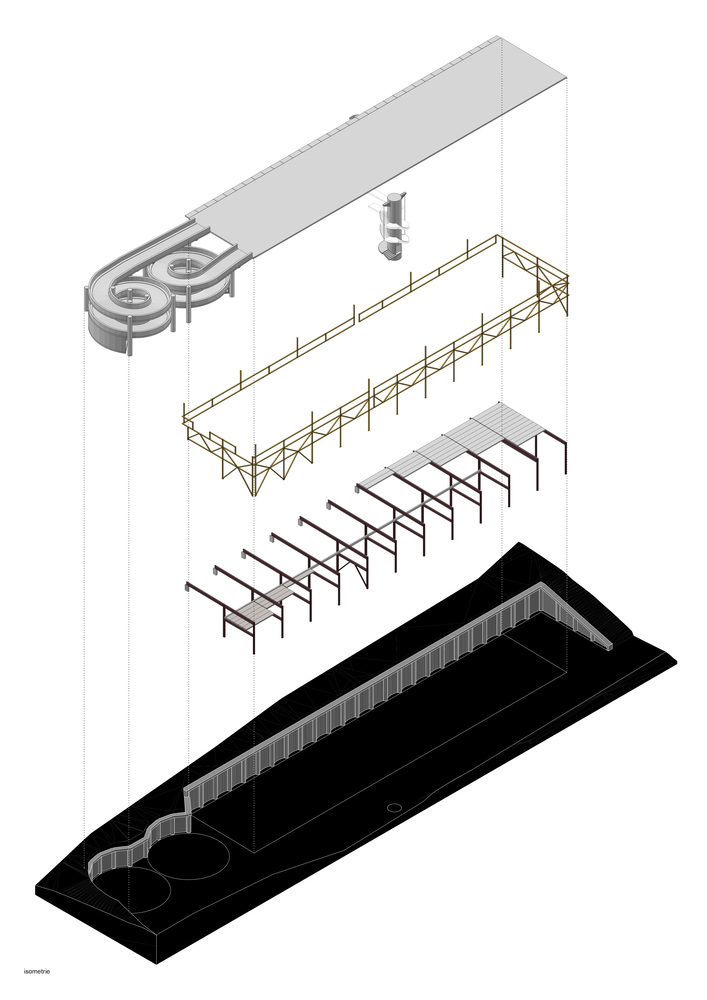 isometrie