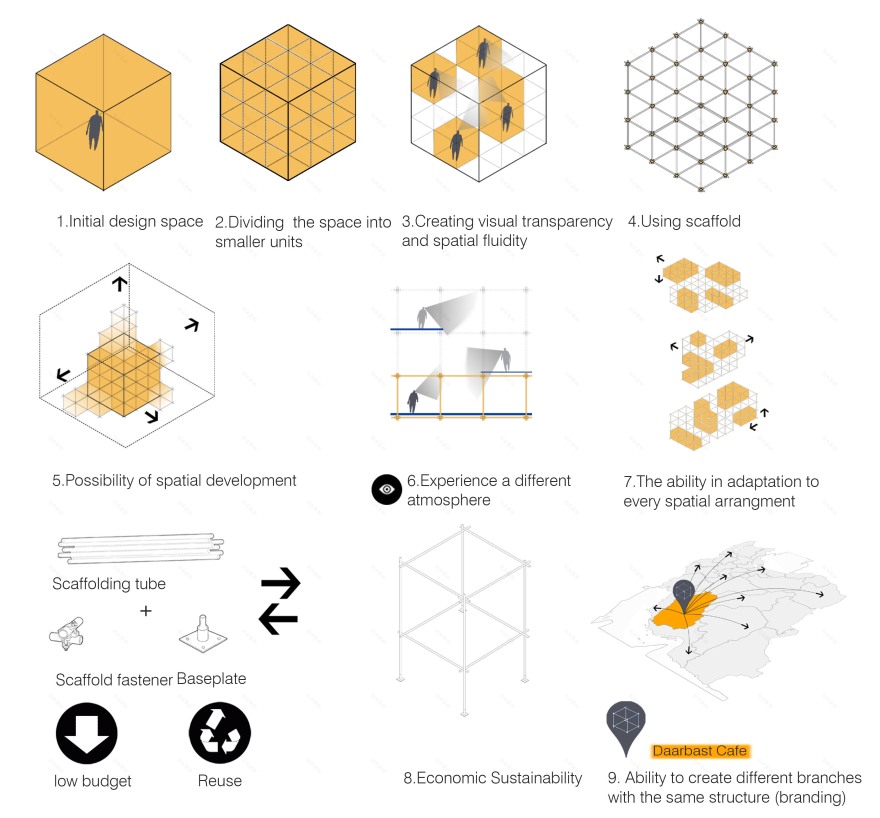 1.Initial design space

2.Dividing the space into smaller units

3.Creating visual transparency and spatial fluidity

4.Using scaffold

5.Possibility of spatial development

6.Experience a different atmosphere

7.The ability in adaptation to every spatial arrangment

Scaffolding tube

+

Scaffold fastener

Baseplate

low budget

Reuse

8.Economic Sustainability

Daarbast Cafe

9. Ability to create different branches with the same structure (branding)