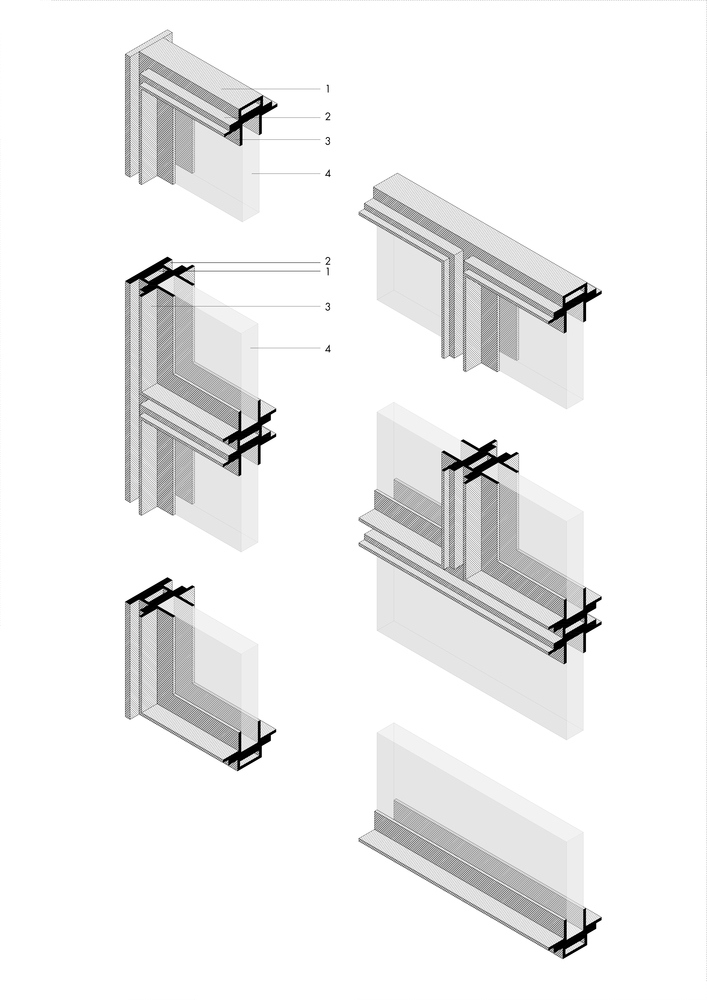 1
2
3
4
2
1
3
4