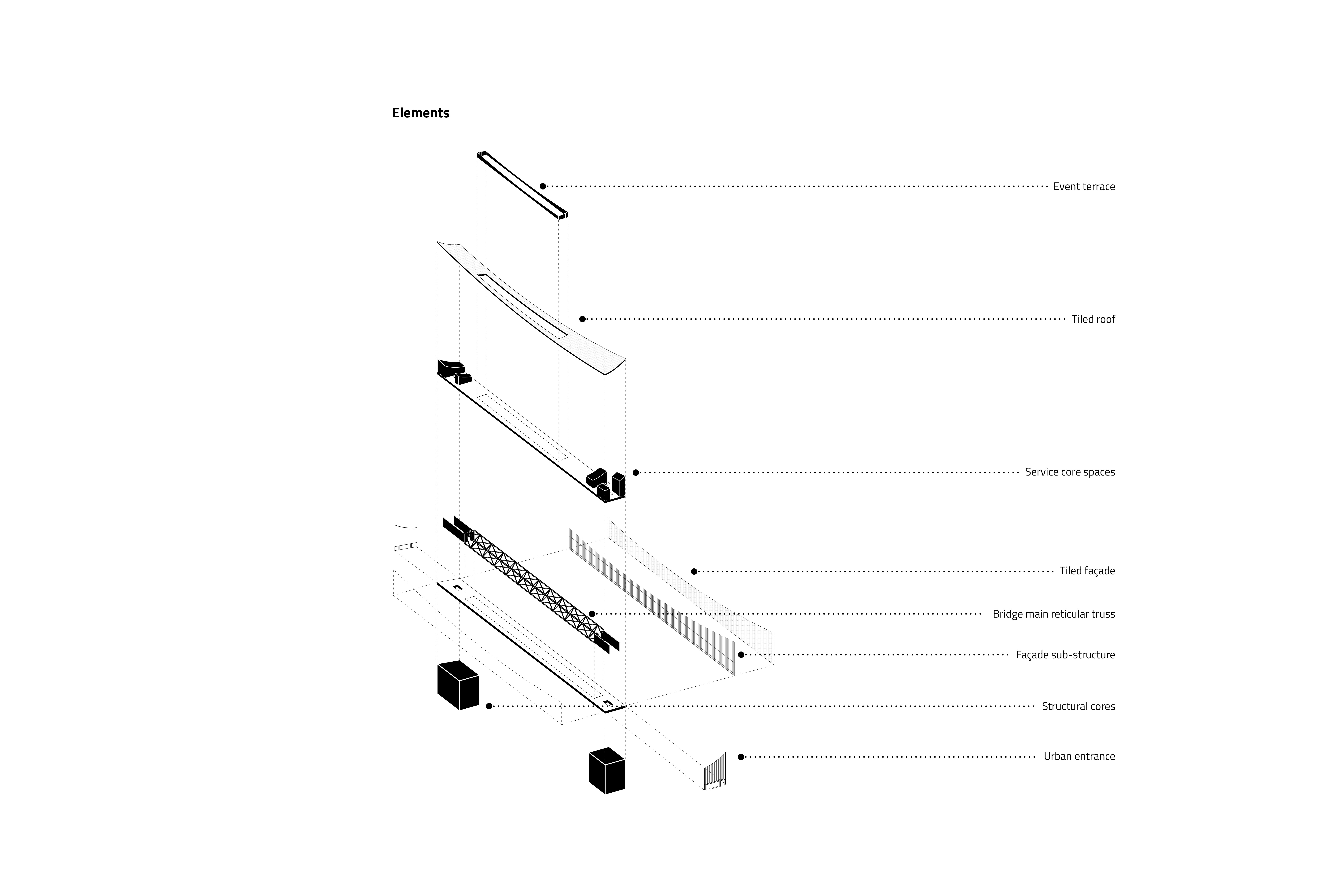 Elements

Event terrace

Tiled roof

Service core spaces

Tiled façade

Bridge main reticular truss

Façade sub-structure

Structural cores

Urban entrance