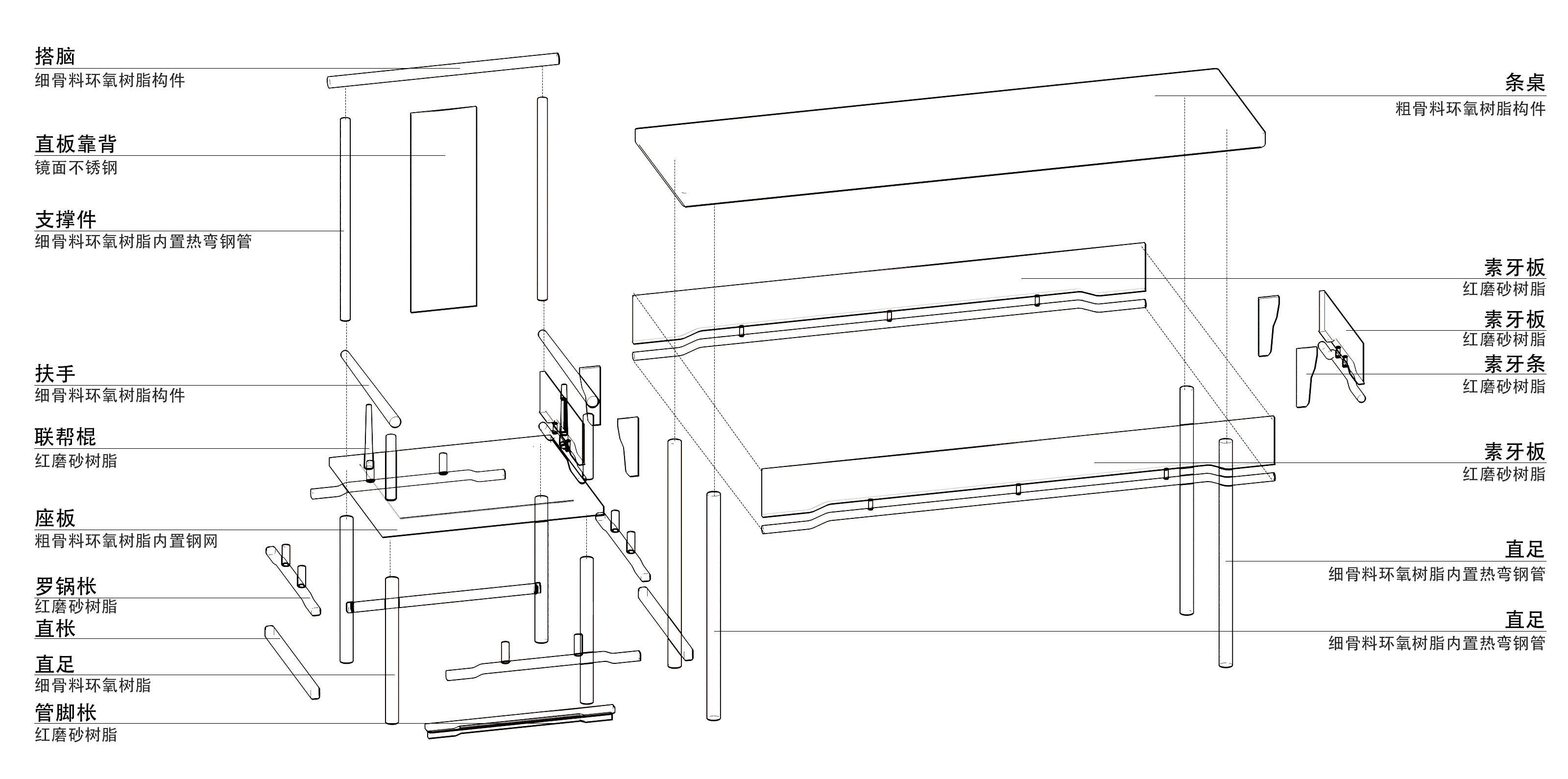 搭脑
细骨料环氧树脂构件

直板靠背
镜面不锈钢

支撑件
细骨料环氧树脂内置热弯钢管

扶手
细骨料环氧树脂构件

联帮棍
红磨砂树脂

座板
粗骨料环氧树脂内置钢网

罗锅枨
红磨砂树脂

直枨

直足
细骨料环氧树脂

管脚枨
红磨砂树脂

条桌
粗骨料环氧树脂构件

素牙板
红磨砂树脂

素牙板
红磨砂树脂

素牙条
红磨砂树脂

素牙板
红磨砂树脂

直足
细骨料环氧树脂内置热弯钢管

直足
细骨料环氧树脂内置热弯钢管