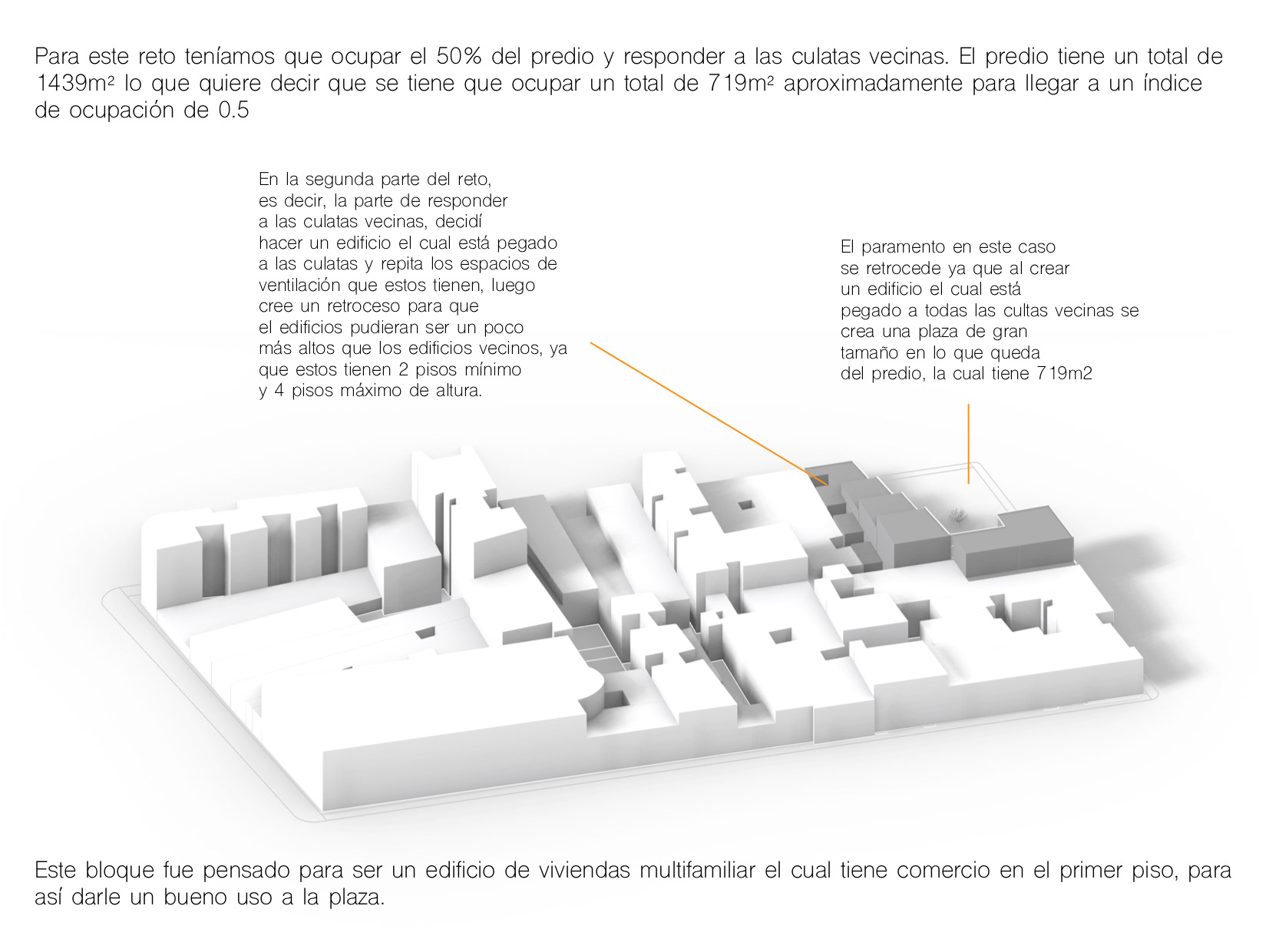 Para este reto teníamos que ocupar el 50% del predio y responder a las culatas vecinas. El predio tiene un total de 1439m² lo que quiere decir que se tiene que ocupar un total de 719m² aproximadamente para llegar a un índice de ocupación de 0.5

En la segunda parte del reto, es decir, la parte de responder a las culatas vecinas, decidí hacer un edificio el cual está pegado a las culatas y repita los espacios de ventilación que estos tienen, luego cree un retroceso para que el edificios pudieran ser un poco más altos que los edificios vecinos, ya que estos tienen 2 pisos mínimo y 4 pisos máximo de altura.

El paramento en este caso se retrocede ya que al crear un edificio el cual está pegado a todas las cultas vecinas se crea una plaza de gran tamaño en lo que queda del predio, la cual tiene 719m2

Este bloque fue pensado para ser un edificio de viviendas multifamiliar el cual tiene comercio en el primer piso, para así darle un bueno uso a la plaza.