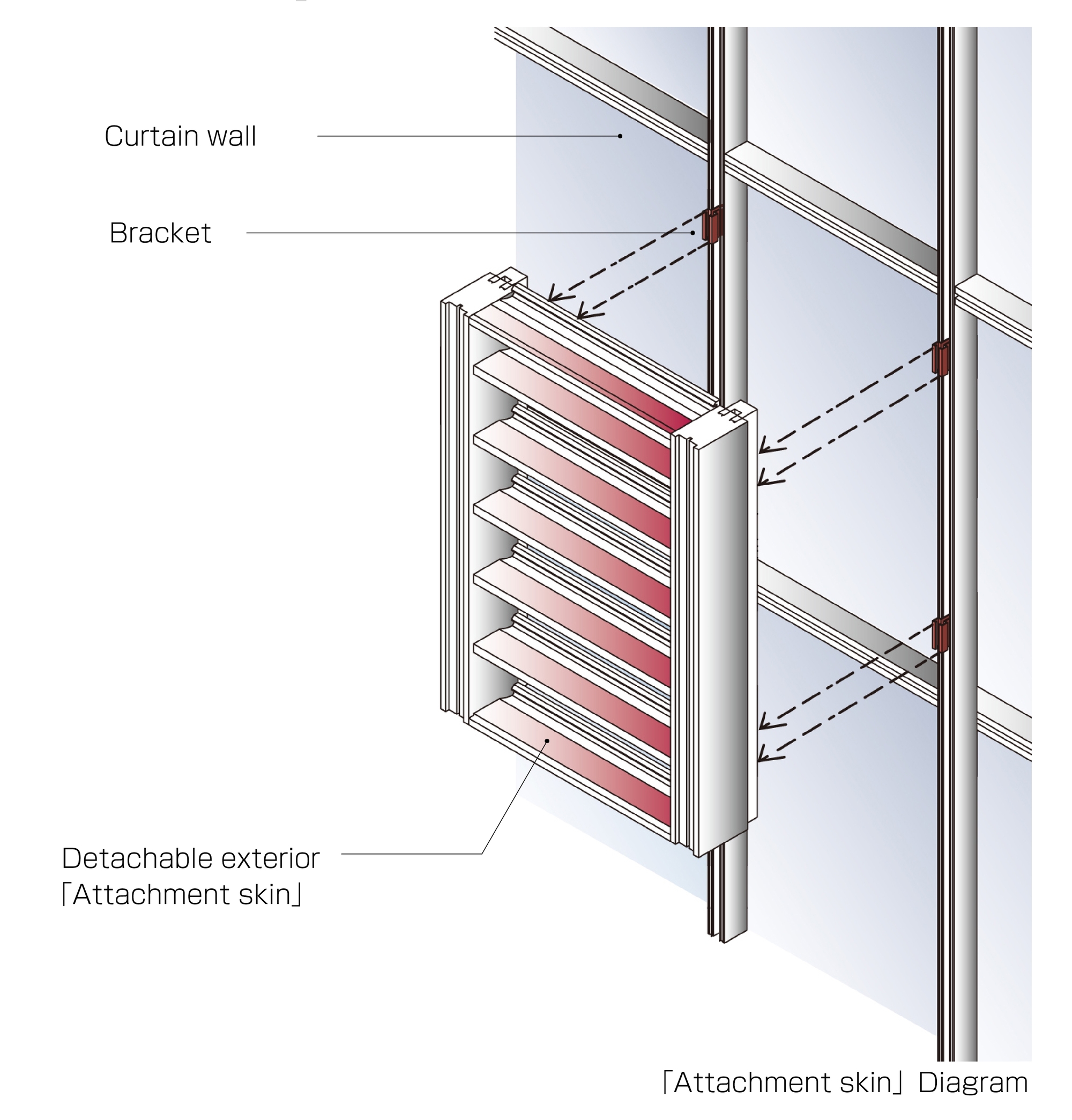 Curtain wall

Bracket

Detachable exterior
「Attachment skin」

「Attachment skin」 Diagram