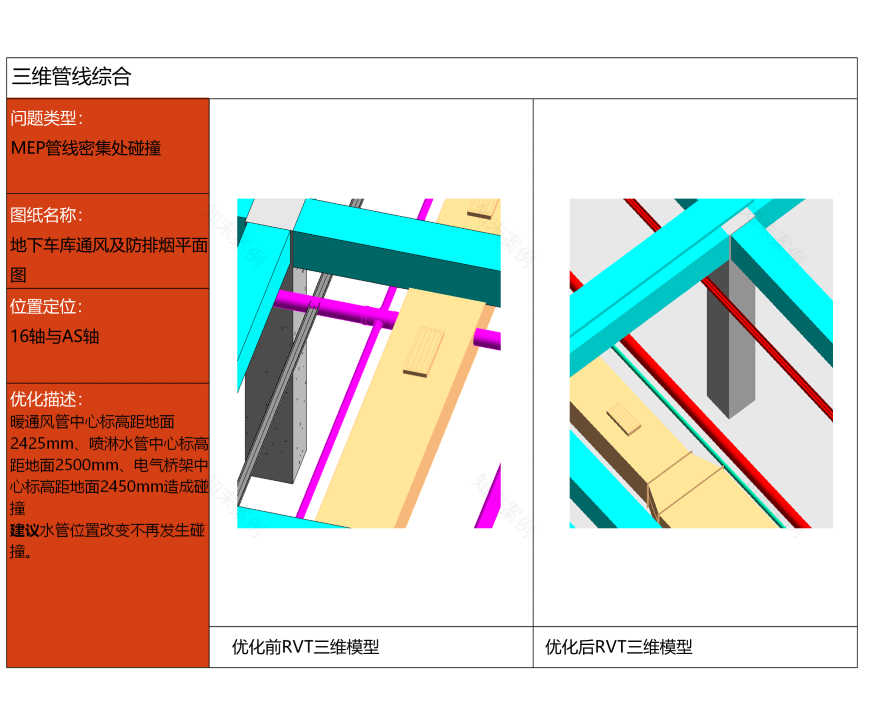 三维管线综合

问题类型：
MEP管线密集处碰撞

图纸名称：
地下车库通风及防排烟平面图

位置定位：
16轴与AS轴

优化描述：
暖通风管中心标高距地面2425mm、喷淋水管中心标高距地面2500mm、电气桥架中心标高距地面2450mm造成碰撞
建议水管位置改变不再发生碰撞。

优化前RVT三维模型

优化后RVT三维模型