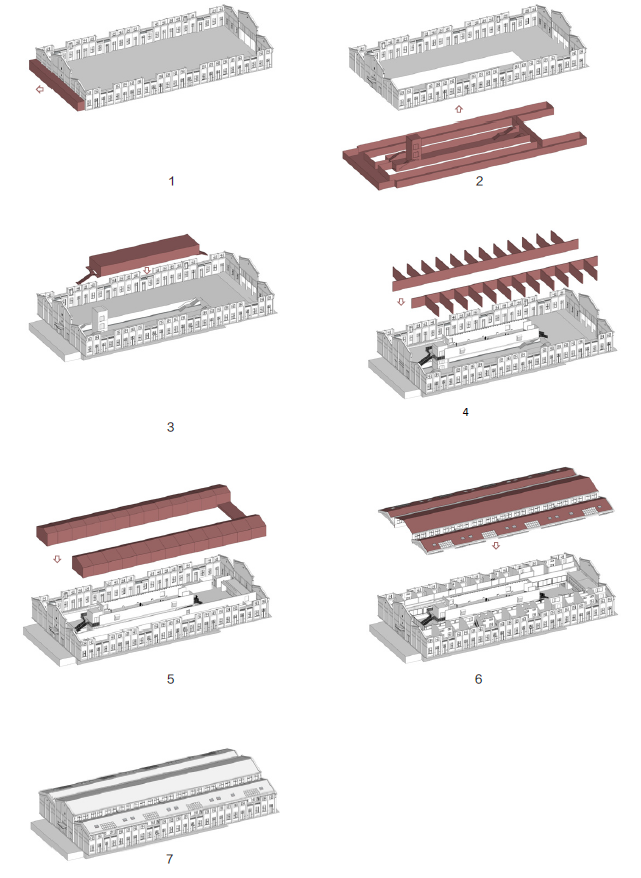 1

2

3

4

5

6

7