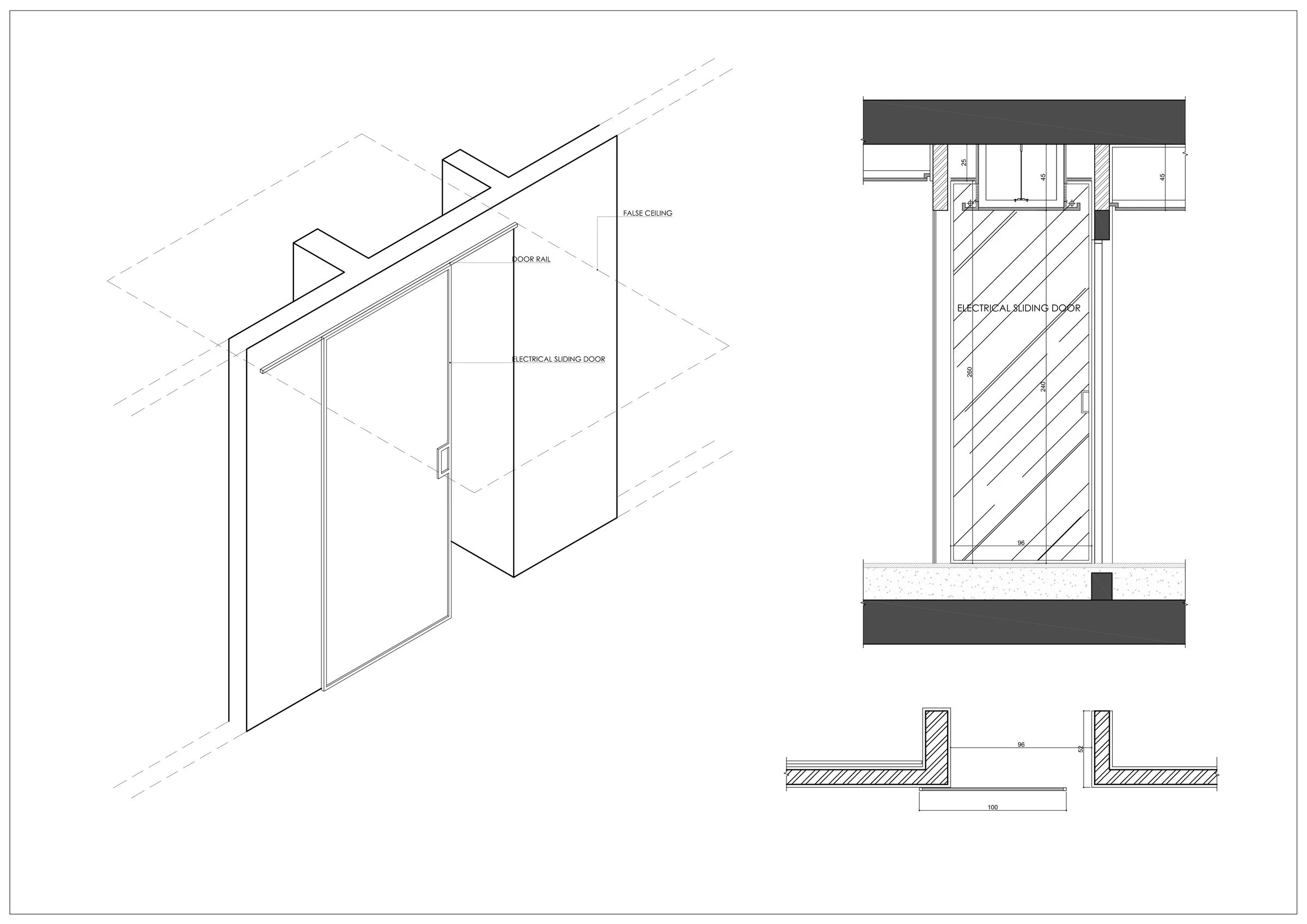 FALSE CEILING

DOOR RAIL

ELECTRICAL SLIDING DOOR

25

45

45

ELECTRICAL SLIDING DOOR

260

240

96

96

52

100