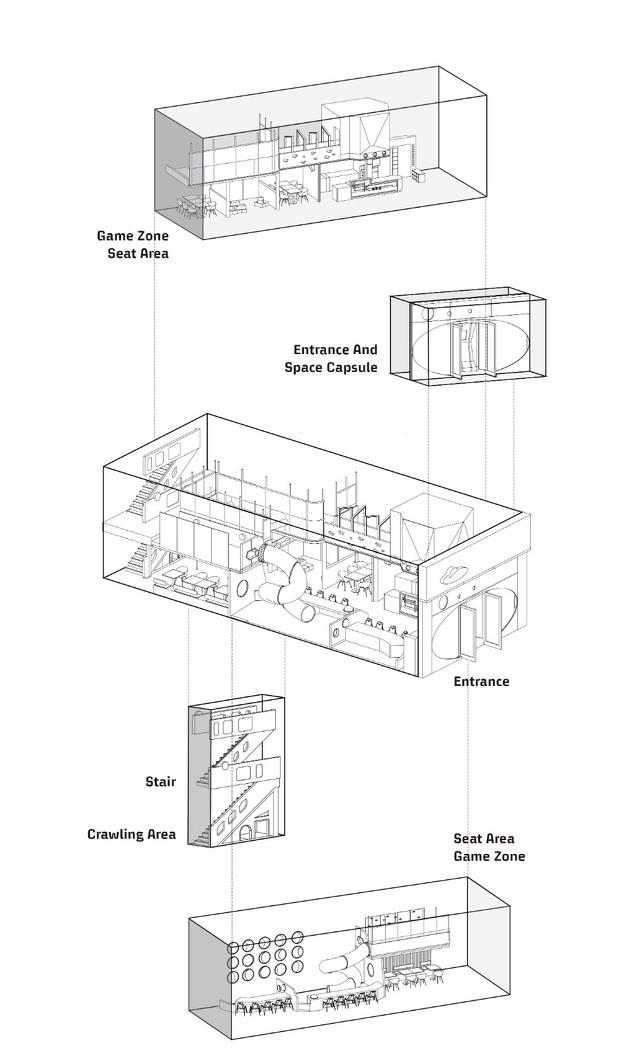 Game Zone
Seat Area

Entrance And
Space Capsule

Entrance

Stair

Crawling Area

Seat Area
Game Zone