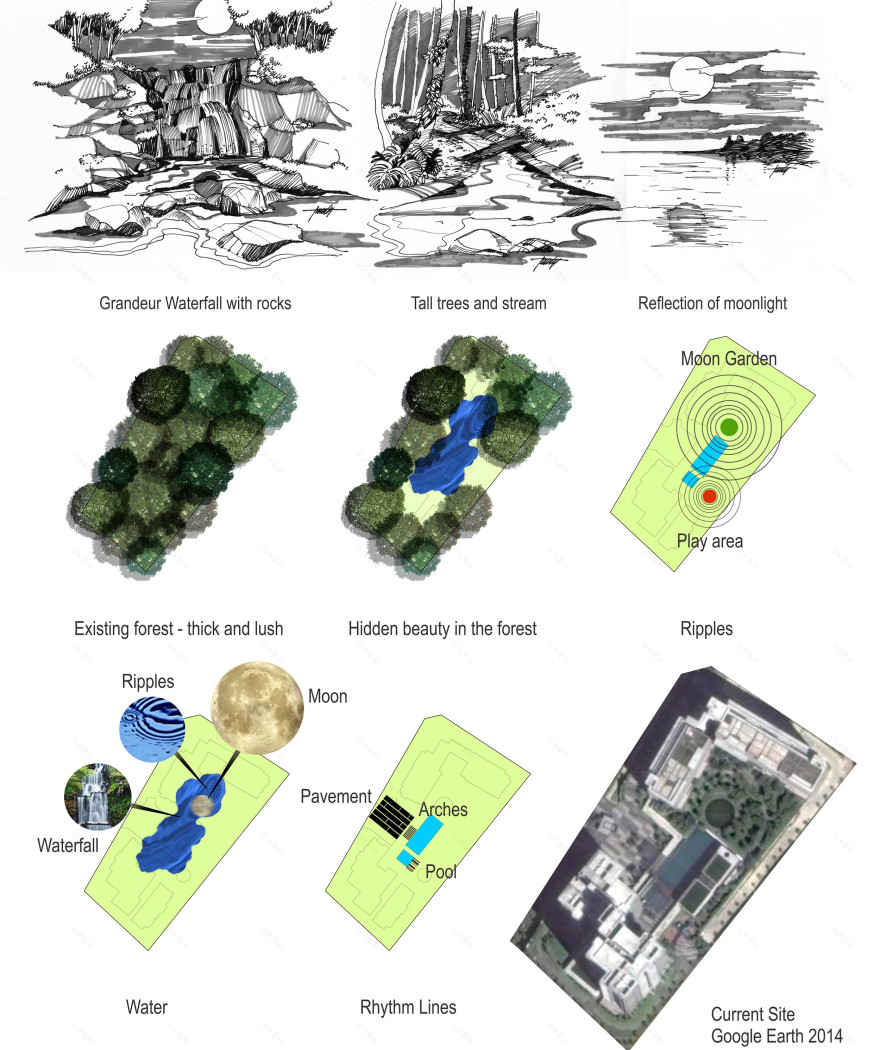 Grandeur Waterfall with rocks

Tall trees and stream

Reflection of moonlight

Moon Garden

Play area

Existing forest - thick and lush

Hidden beauty in the forest

Ripples

Ripples

Moon

Waterfall

Pavement

Arches

Pool

Water

Rhythm Lines

Current Site
Google Earth 2014