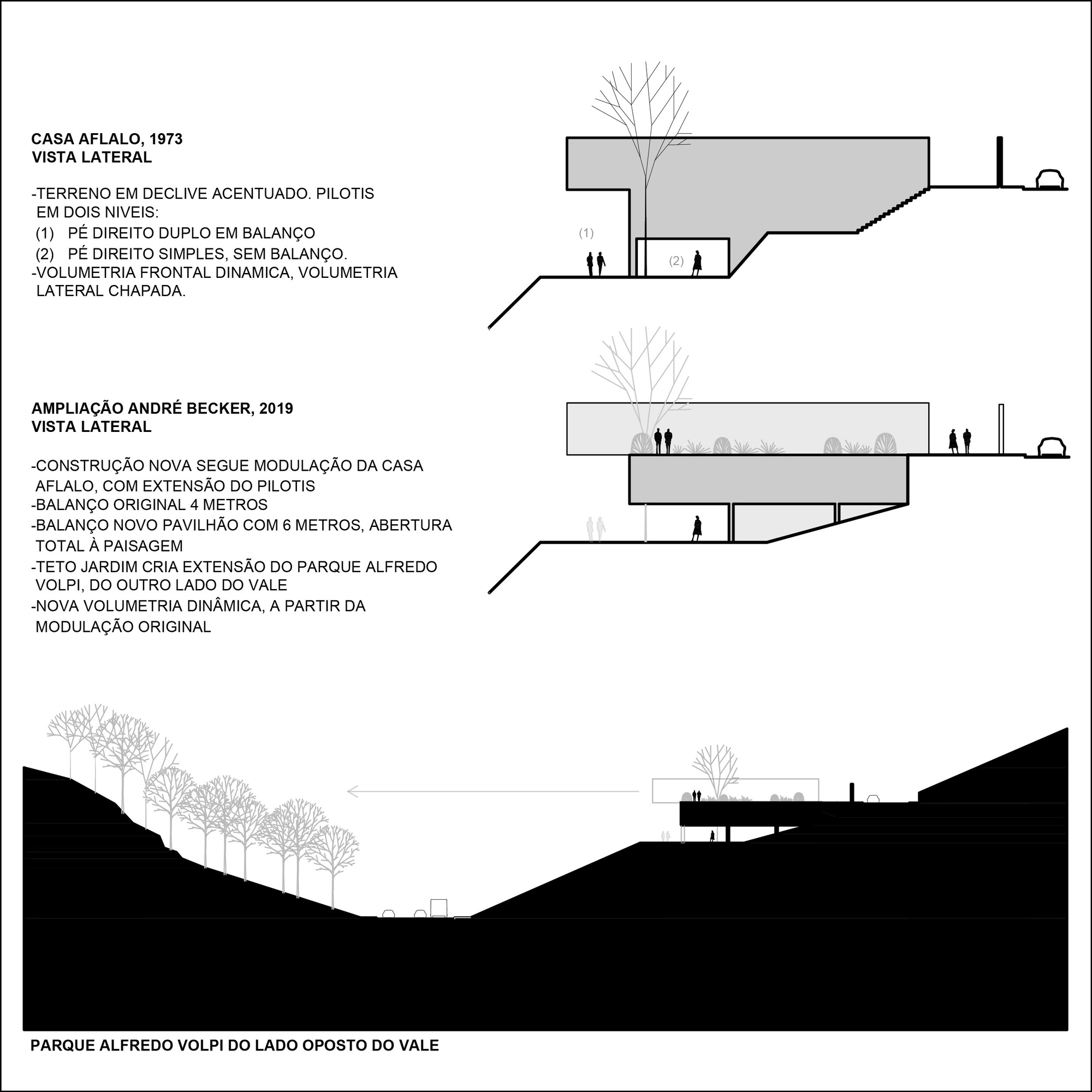 CASA AFLALO, 1973
VISTA LATERAL

-TERRENO EM DECLIVE ACENTUADO. PILOTIS EM DOIS NIVEIS:
(1) PÉ DIREITO DUPLO EM BALANÇO
(2) PÉ DIREITO SIMPLES, SEM BALANÇO.
-VOLUMETRIA FRONTAL DINAMICA, VOLUMETRIA LATERAL CHAPADA.

(1)
(2)

AMPLIAÇÃO ANDRÉ BECKER, 2019
VISTA LATERAL

-CONSTRUÇÃO NOVA SEGUE MODULAÇÃO DA CASA AFLALO, COM EXTENSÃO DO PILOTIS
-BALANÇO ORIGINAL 4 METROS
-BALANÇO NOVO PAVILHÃO COM 6 METROS, ABERTURA TOTAL À PAISAGEM
-TETO JARDIM CRIA EXTENSÃO DO PARQUE ALFREDO VOLPI, DO OUTRO LADO DO VALE
-NOVA VOLUMETRIA DINÂMICA, A PARTIR DA MODULAÇÃO ORIGINAL

PARQUE ALFREDO VOLPI DO LADO OPOSTO DO VALE