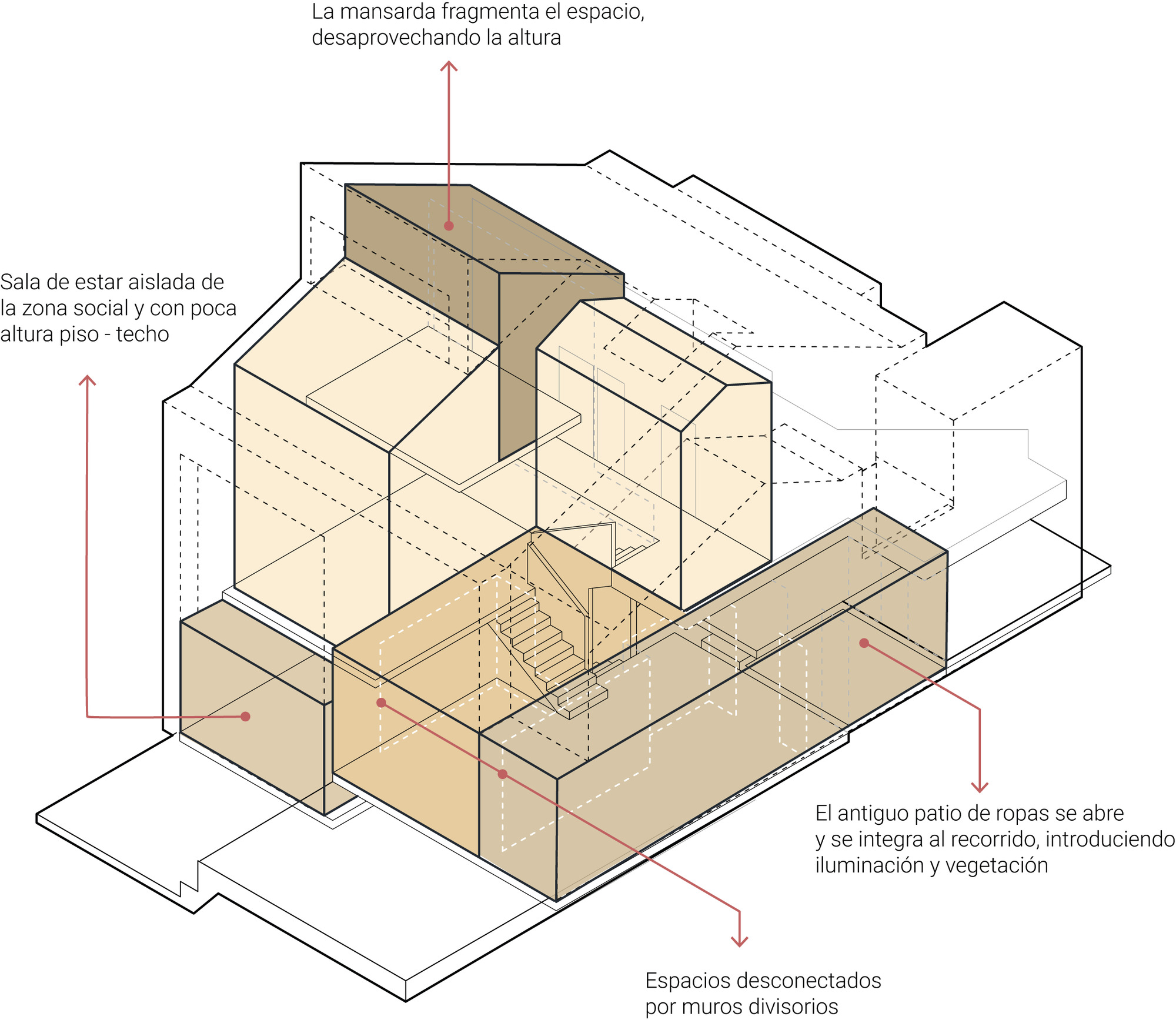 La mansarda fragmenta el espacio, desaprovechando la altura

Sala de estar aislada de la zona social y con poca altura piso - techo

El antiguo patio de ropas se abre y se integra al recorrido, introduciendo iluminación y vegetación

Espacios desconectados por muros divisorios