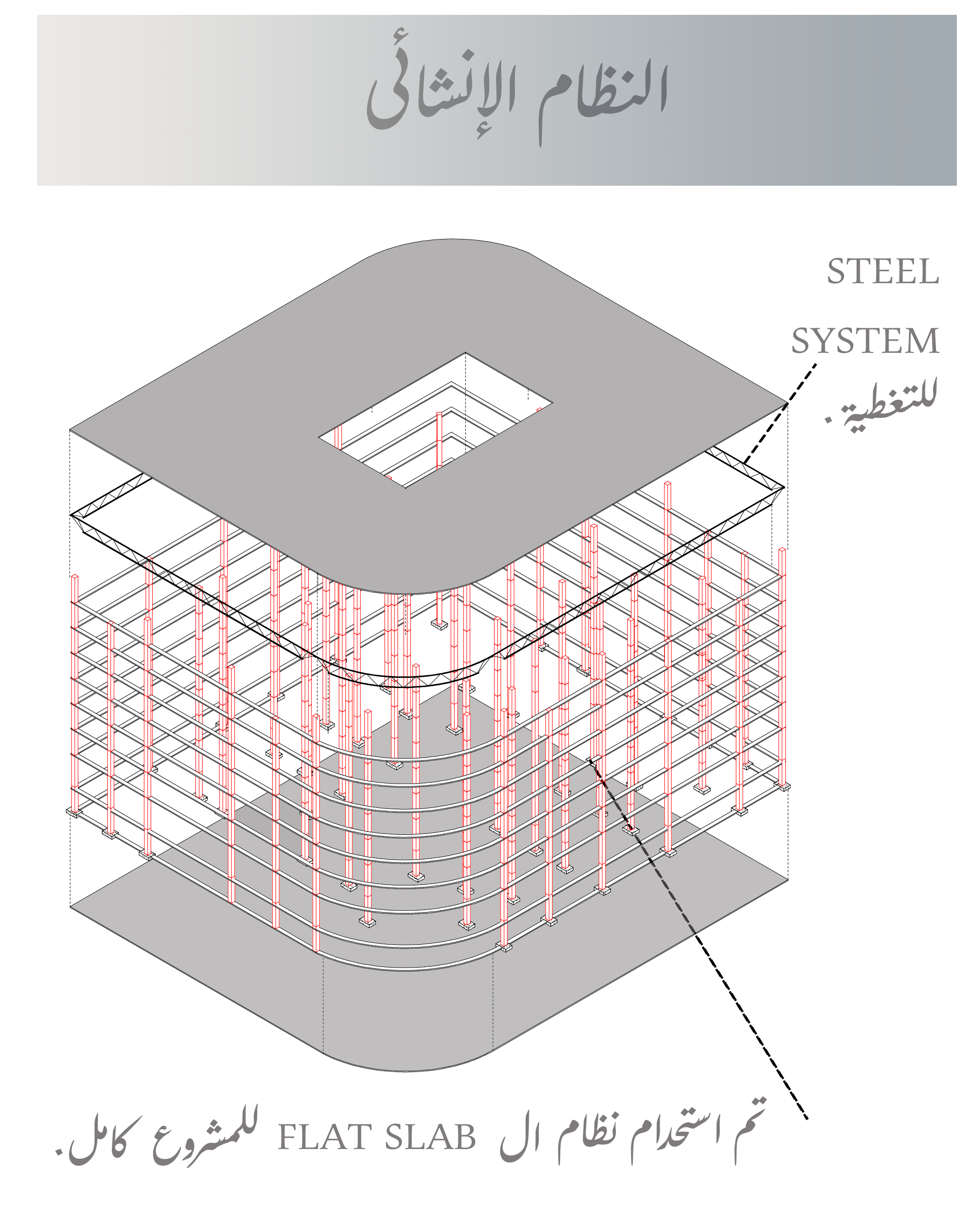 النظام الإنشائى

STEEL

SYSTEM

للتغطية .

تم استخدام نظام ال FLAT SLAB للمشروع كامل.