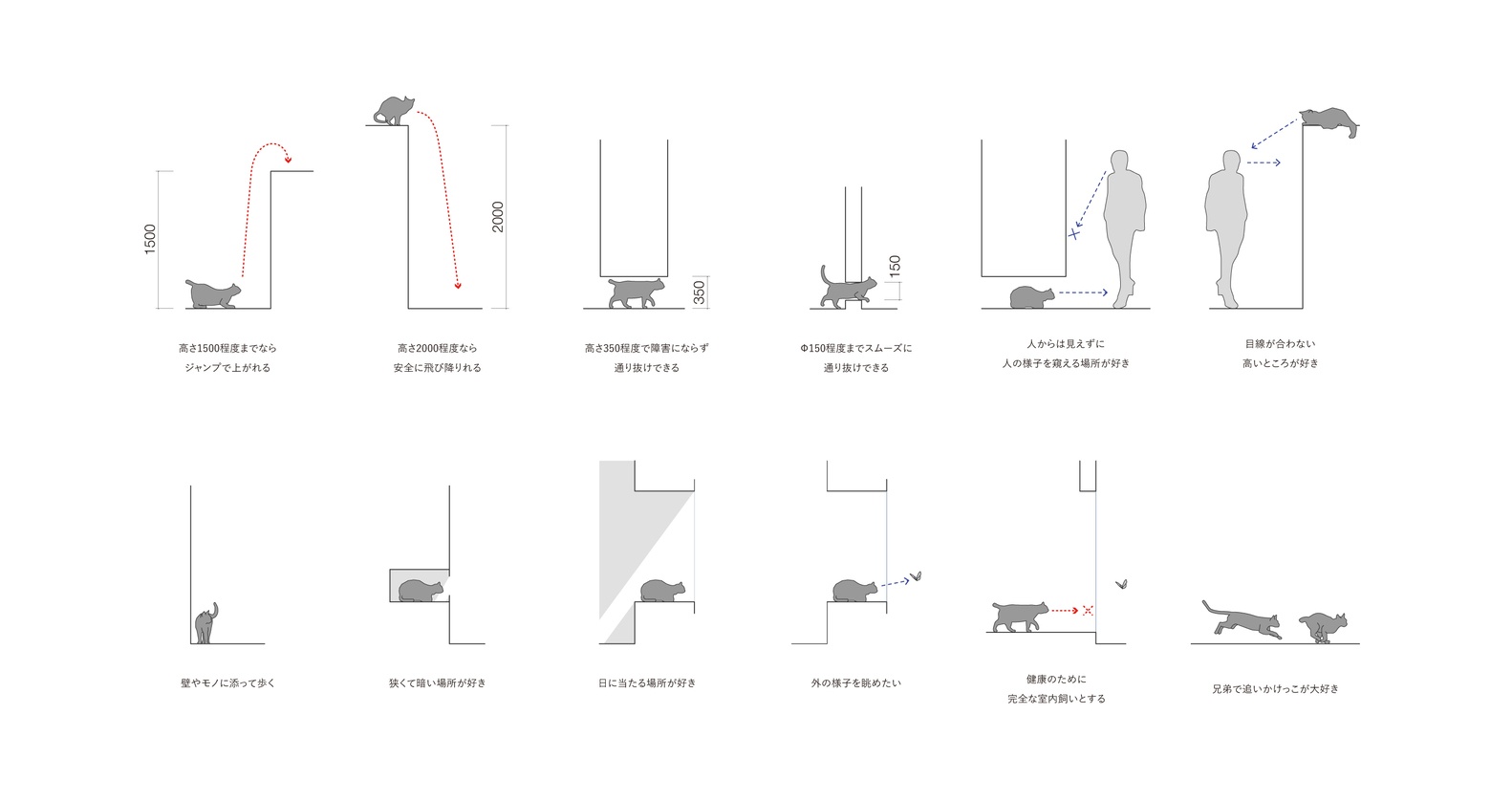 1500

高さ1500程度までなら
ジャンプで上がれる

2000

高さ2000程度なら
安全に飛び降りれる

350

高さ350程度で障害にならず
通り抜けできる

150

Φ150程度までスムーズに
通り抜けできる

人からは見えずに
人の様子を窺える場所が好き

目線が合わない
高いところが好き

壁やモノに添って歩く

狭くて暗い場所が好き

日に当たる場所が好き

外の様子を眺めたい

健康のために
完全な室内飼いとする

兄弟で追いかけっこが大好き