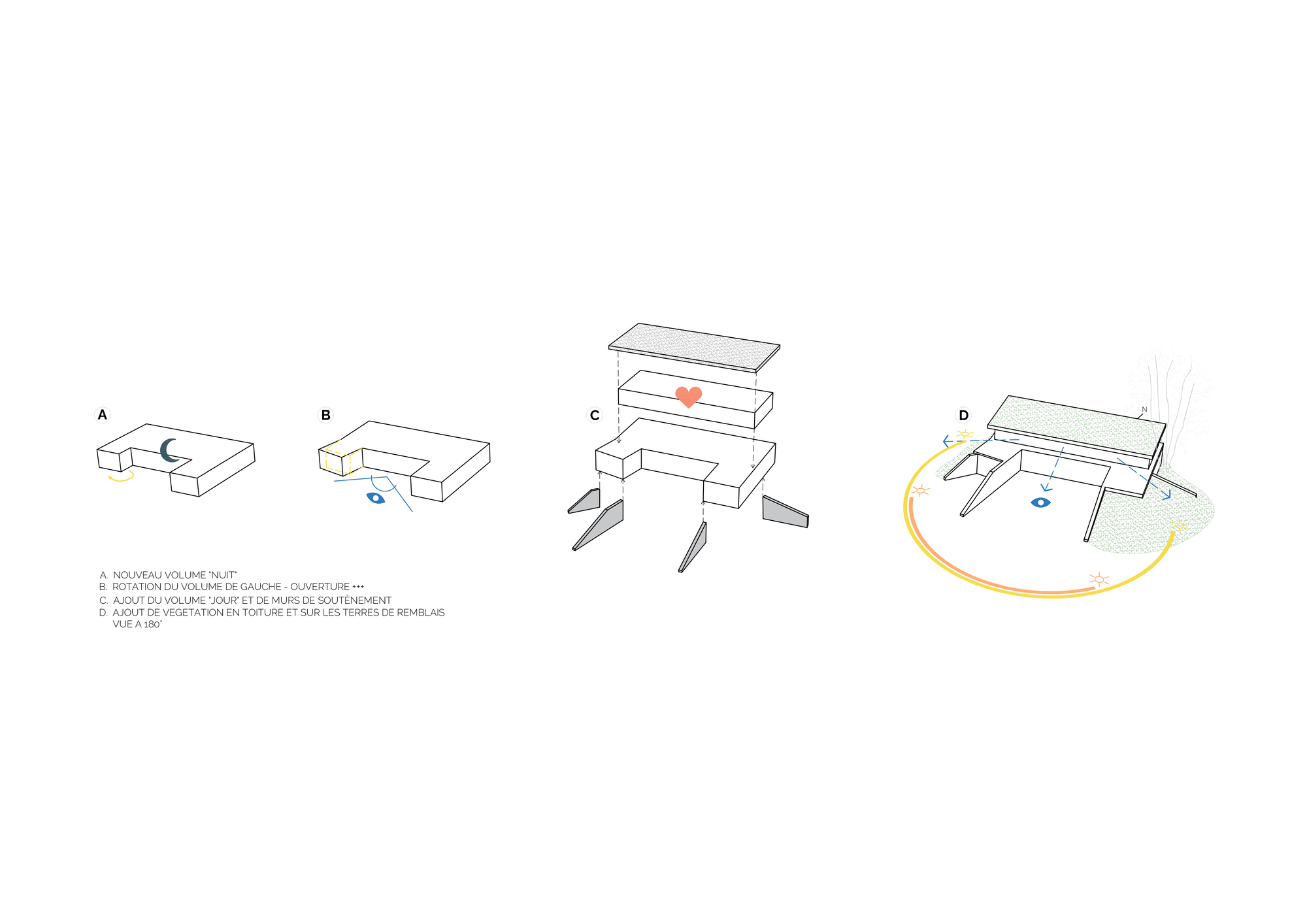 A

B

C

D

N

A. NOUVEAU VOLUME "NUIT"
B. ROTATION DU VOLUME DE GAUCHE - OUVERTURE +++
C. AJOUT DU VOLUME "JOUR" ET DE MURS DE SOUTÈNEMENT
D. AJOUT DE VEGETATION EN TOITURE ET SUR LES TERRES DE REMBLAIS
VUE A 180°