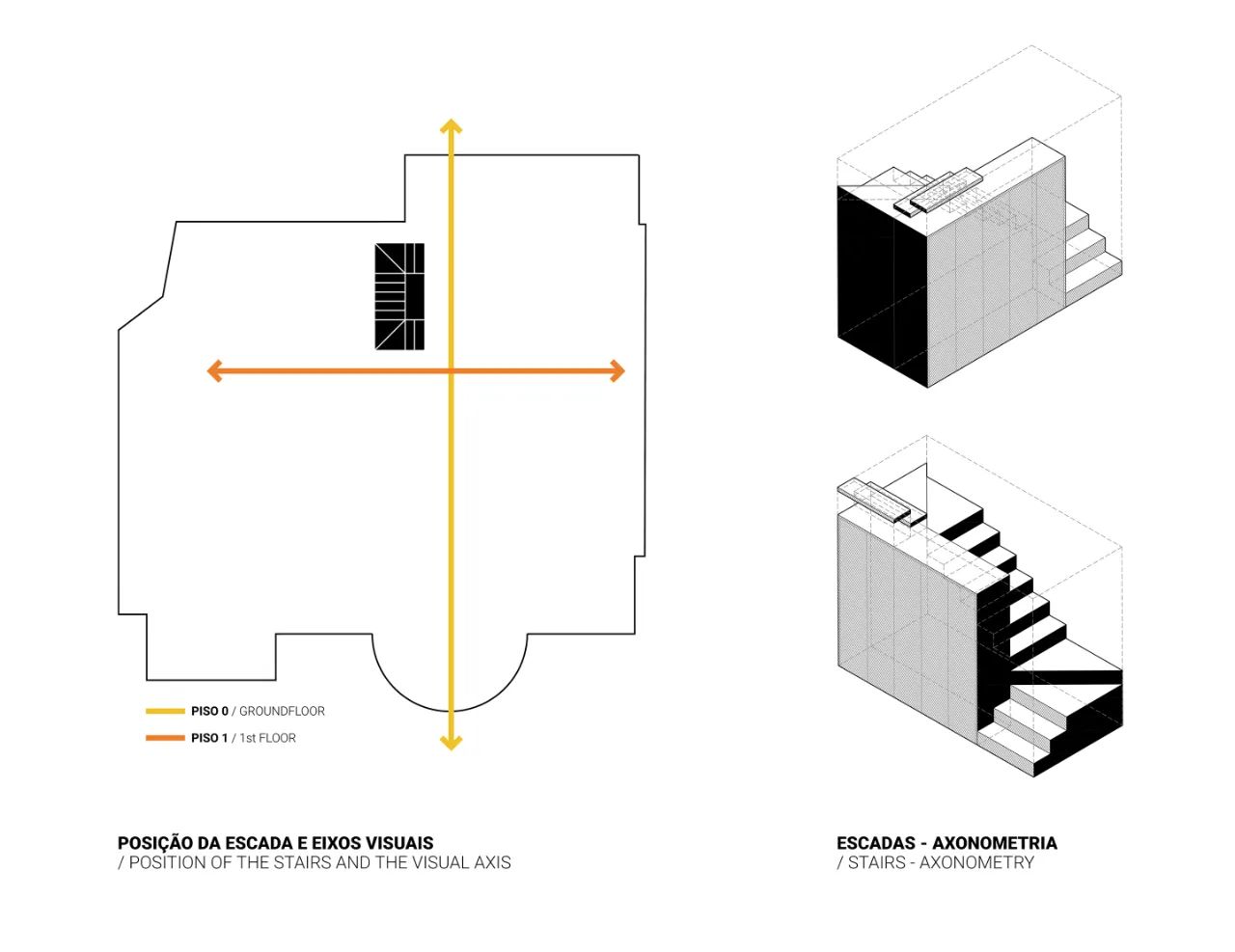 PISO 0 / GROUNDFLOOR
PISO 1 / 1st FLOOR

POSIÇÃO DA ESCADA E EIXOS VISUAIS
/ POSITION OF THE STAIRS AND THE VISUAL AXIS

ESCADAS - AXONOMETRIA
/ STAIRS - AXONOMETRY