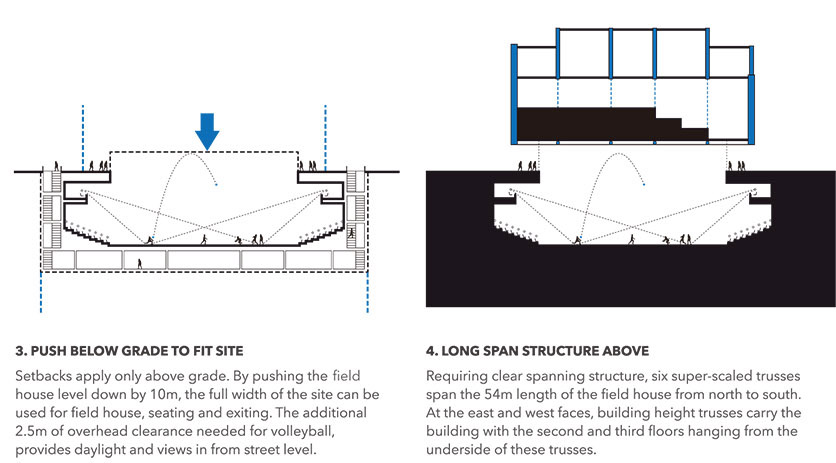 3. PUSH BELOW GRADE TO FIT SITE

Setbacks apply only above grade. By pushing the field house level down by 10m, the full width of the site can be used for field house, seating and exiting. The additional 2.5m of overhead clearance needed for volleyball, provides daylight and views in from street level.

4. LONG SPAN STRUCTURE ABOVE

Requiring clear spanning structure, six super-scaled trusses span the 54m length of the field house from north to south. At the east and west faces, building height trusses carry the building with the second and third floors hanging from the underside of these trusses.