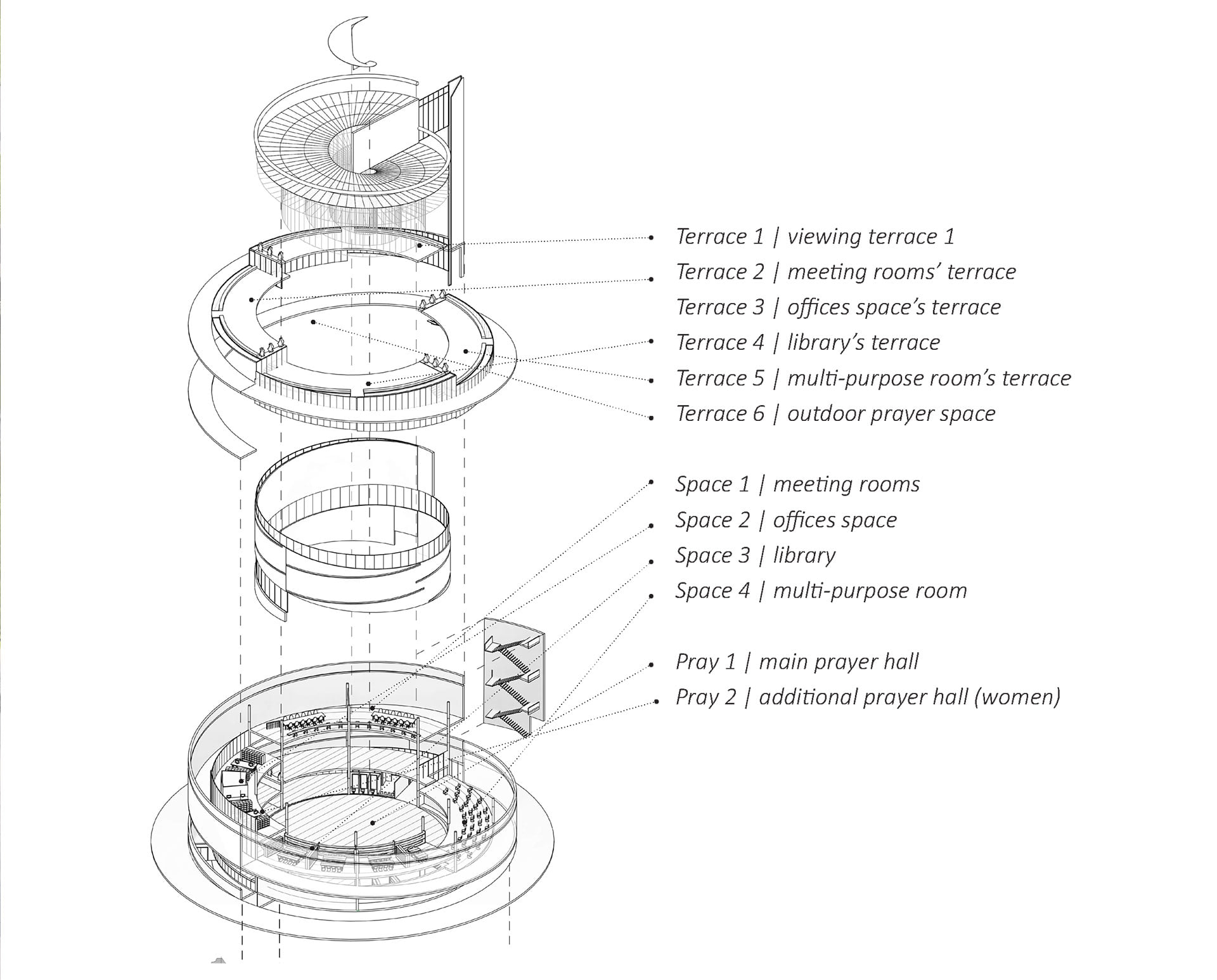 Terrace 1 | viewing terrace 1
Terrace 2 | meeting rooms' terrace
Terrace 3 | offices space's terrace
Terrace 4 | library's terrace
Terrace 5 | multi-purpose room's terrace
Terrace 6 | outdoor prayer space

Space 1 | meeting rooms
Space 2 | offices space
Space 3 | library
Space 4 | multi-purpose room

Pray 1 | main prayer hall
Pray 2 | additional prayer hall (women)