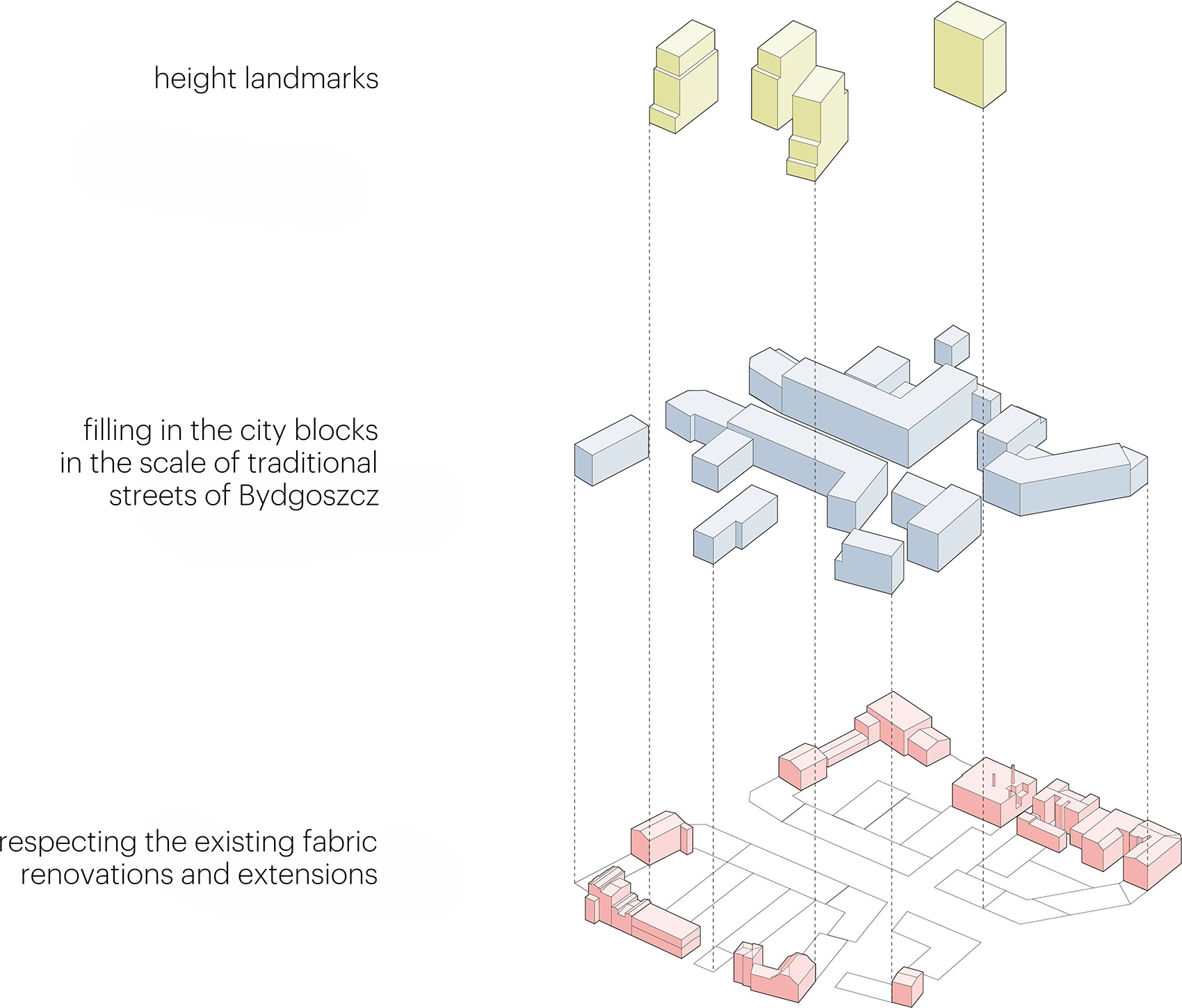 height landmarks

filling in the city blocks
in the scale of traditional
streets of Bydgoszcz

respecting the existing fabric
renovations and extensions