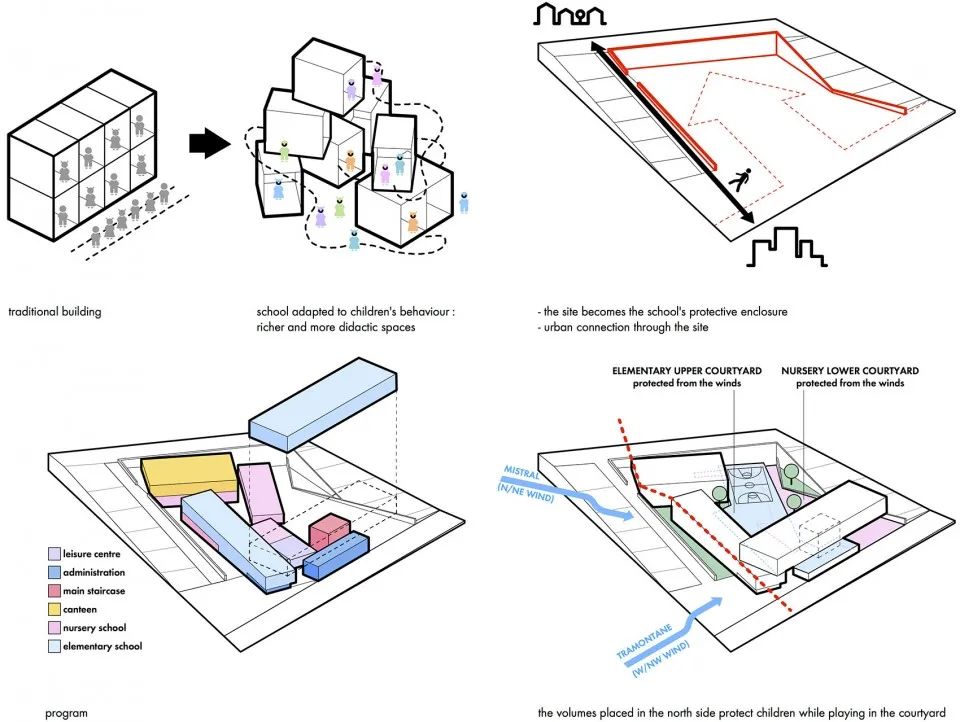 traditional building

school adapted to children's behaviour : richer and more didactic spaces

- the site becomes the school's protective enclosure
- urban connection through the site

leisure centre
administration
main staircase
canteen
nursery school
elementary school

program

ELEMENTARY UPPER COURTYARD
protected from the winds

NURSERY LOWER COURTYARD
protected from the winds

MISTRAL
(N/NE WIND)

TRAMONTANE
(W/NW WIND)

the volumes placed in the north side protect children while playing in the courtyard