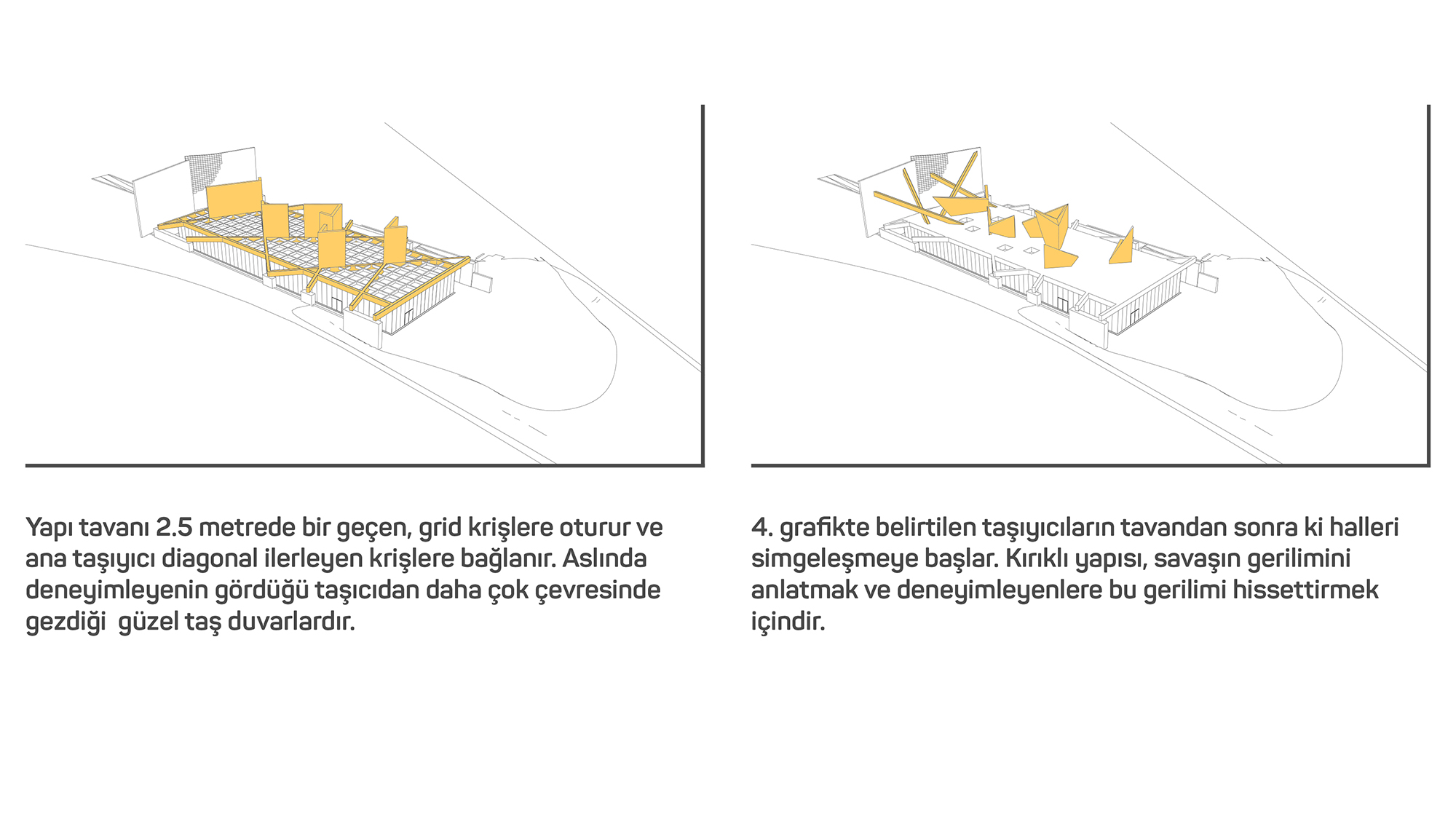 Yapı tavanı 2.5 metrede bir geçen, grid krişlere oturur ve ana taşıyıcı diagonal ilerleyen krişlere bağlanır. Aslında deneyimleyenin gördüğü taşıcıdan daha çok çevresinde gezdiği  güzel taş duvarlardır.

4. grafikte belirtilen taşıyıcıların tavandan sonra ki halleri simgeleşmeye başlar. Kırıklı yapısı, savaşın gerilimini anlatmak ve deneyimleyenlere bu gerilimi hissettirmek içindir.