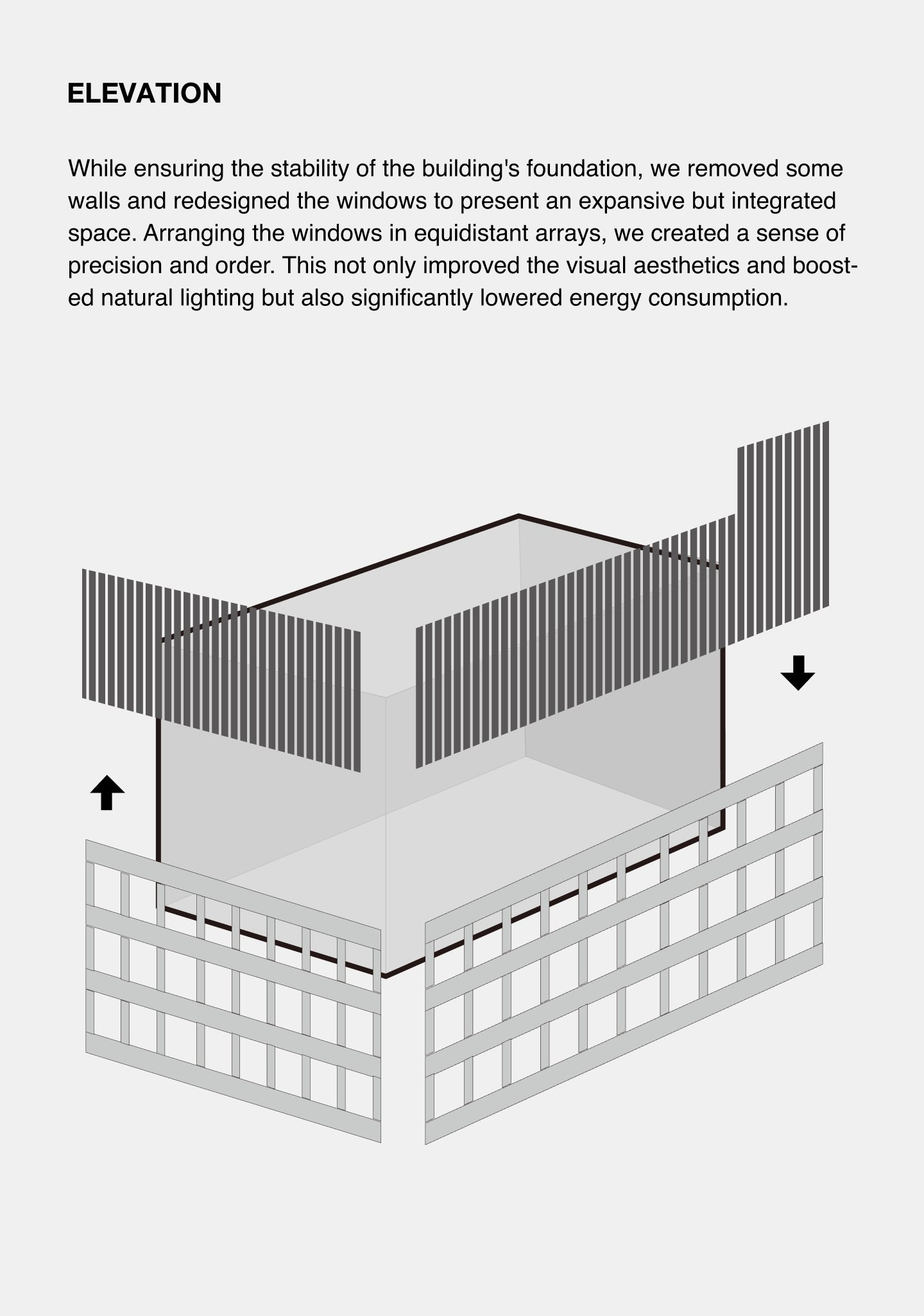 ELEVATION

While ensuring the stability of the building's foundation, we removed some walls and redesigned the windows to present an expansive but integrated space. Arranging the windows in equidistant arrays, we created a sense of precision and order. This not only improved the visual aesthetics and boosted natural lighting but also significantly lowered energy consumption.