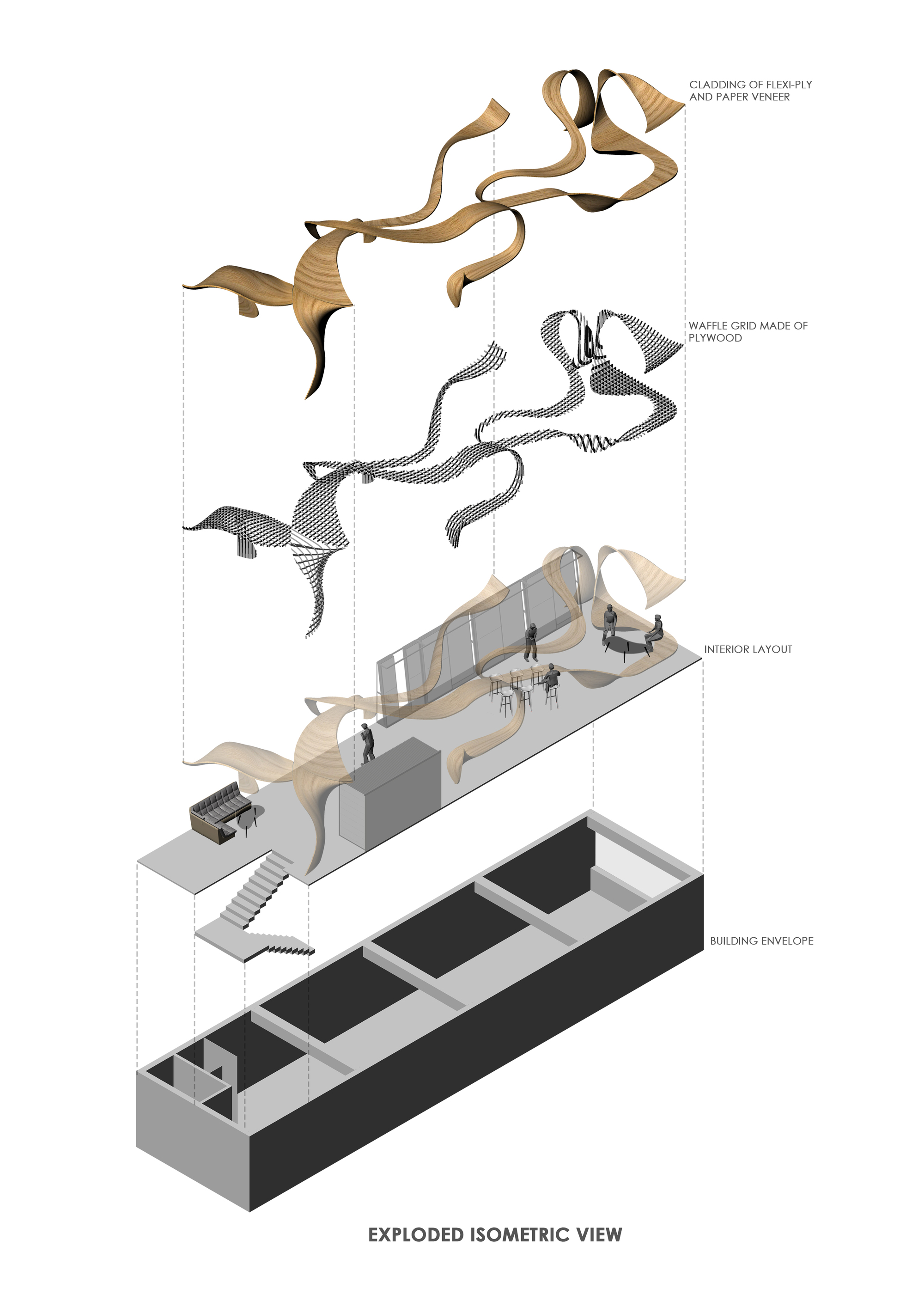 CLADDING OF FLEXI-PLY AND PAPER VENEER

WAFFLE GRID MADE OF PLYWOOD

INTERIOR LAYOUT

BUILDING ENVELOPE

EXPLODED ISOMETRIC VIEW