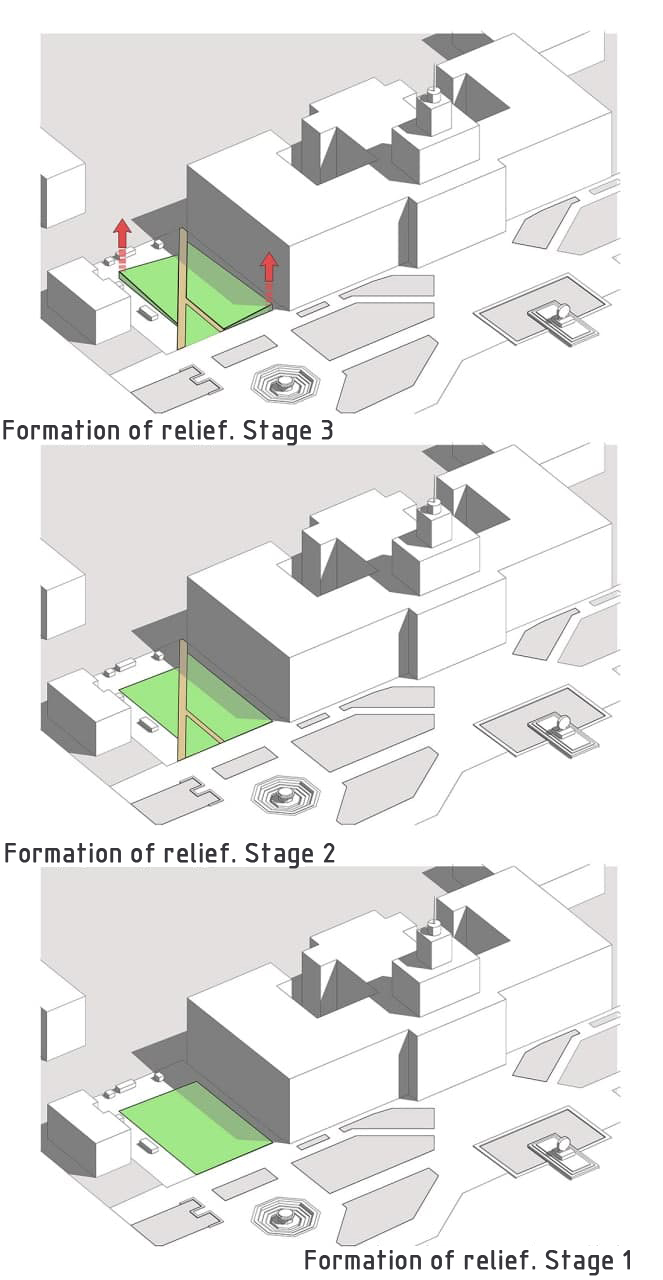 Formation of relief. Stage 3

Formation of relief. Stage 2

Formation of relief. Stage 1