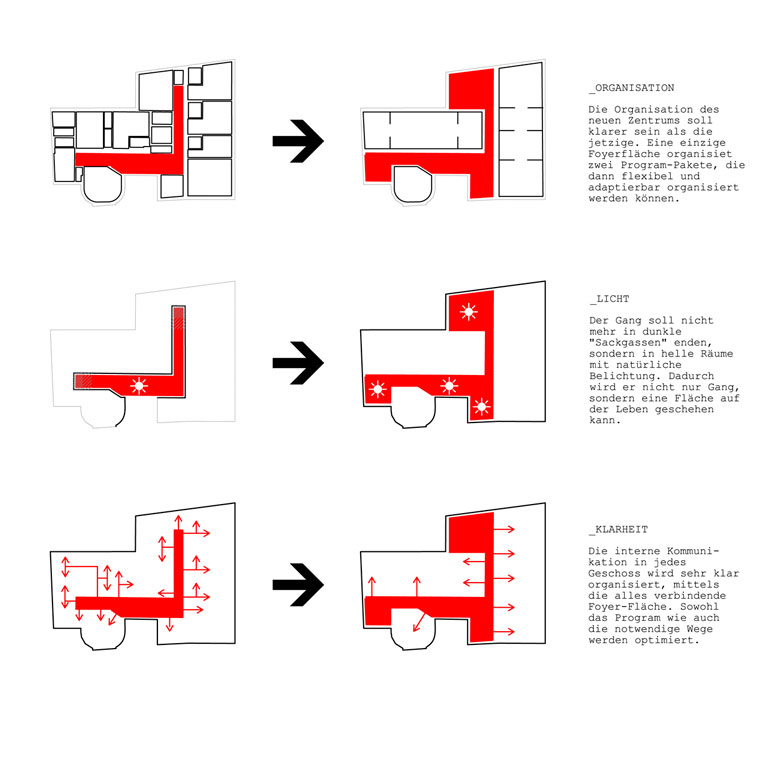 _ORGANISATION

Die Organisation des neuen Zentrums soll klarer sein als die jetzige. Eine einzige Foyerfläche organisiet zwei Program-Pakete, die dann flexibel und adaptierbar organisiert werden können.

_LICHT

Der Gang soll nicht mehr in dunkle "Sackgassen" enden, sondern in helle Räume mit natürliche Belichtung. Dadurch wird er nicht nur Gang, sondern eine Fläche auf der Leben geschehen kann.

_KLARHEIT

Die interne Kommunikation in jedes Geschoss wird sehr klar organisiert, mittels die alles verbindende Foyer-Fläche. Sowohl das Program wie auch die notwendige Wege werden optimiert.