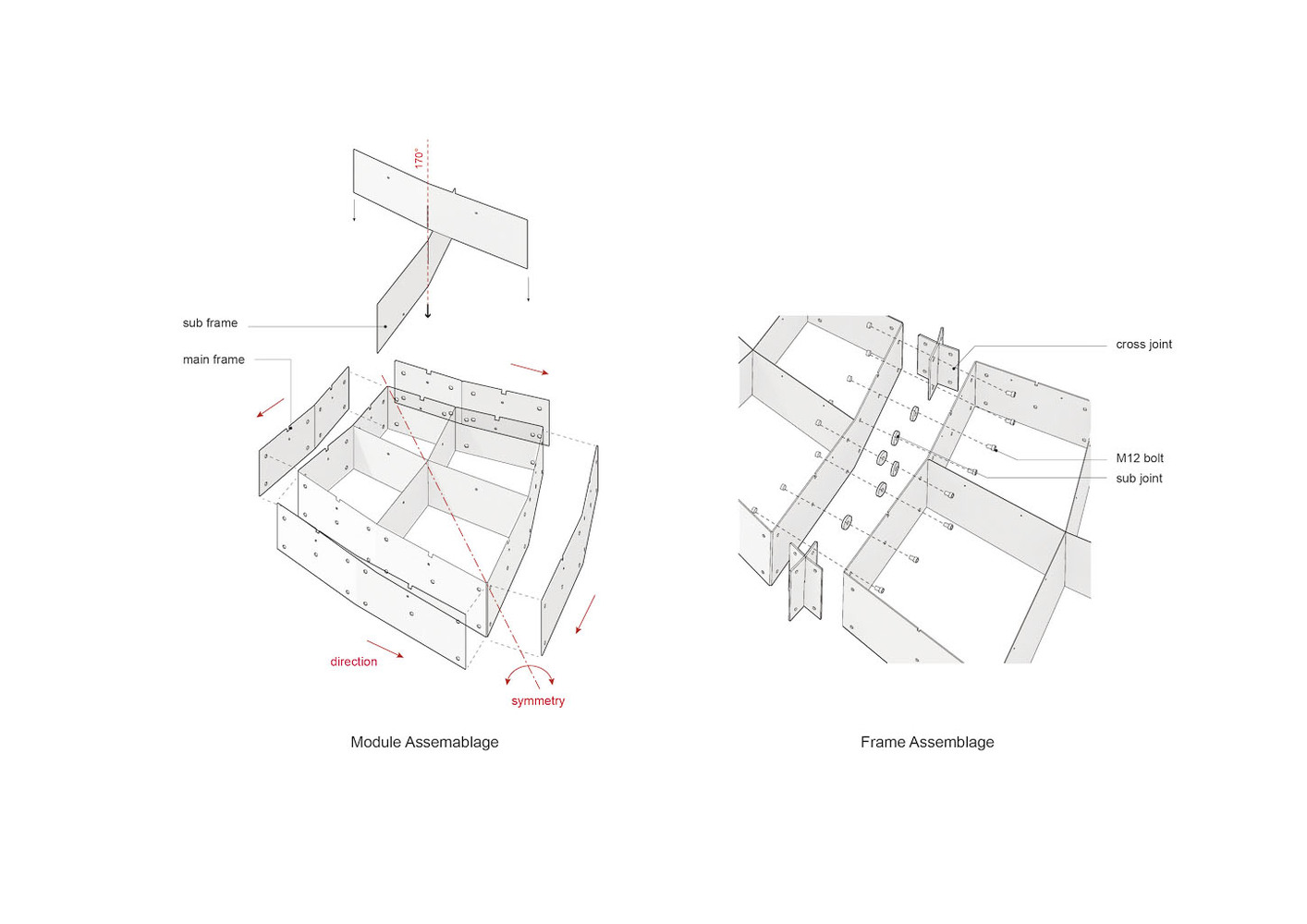 170°

sub frame

main frame

direction

symmetry

Module Assemablage

cross joint

M12 bolt

sub joint

Frame Assemblage