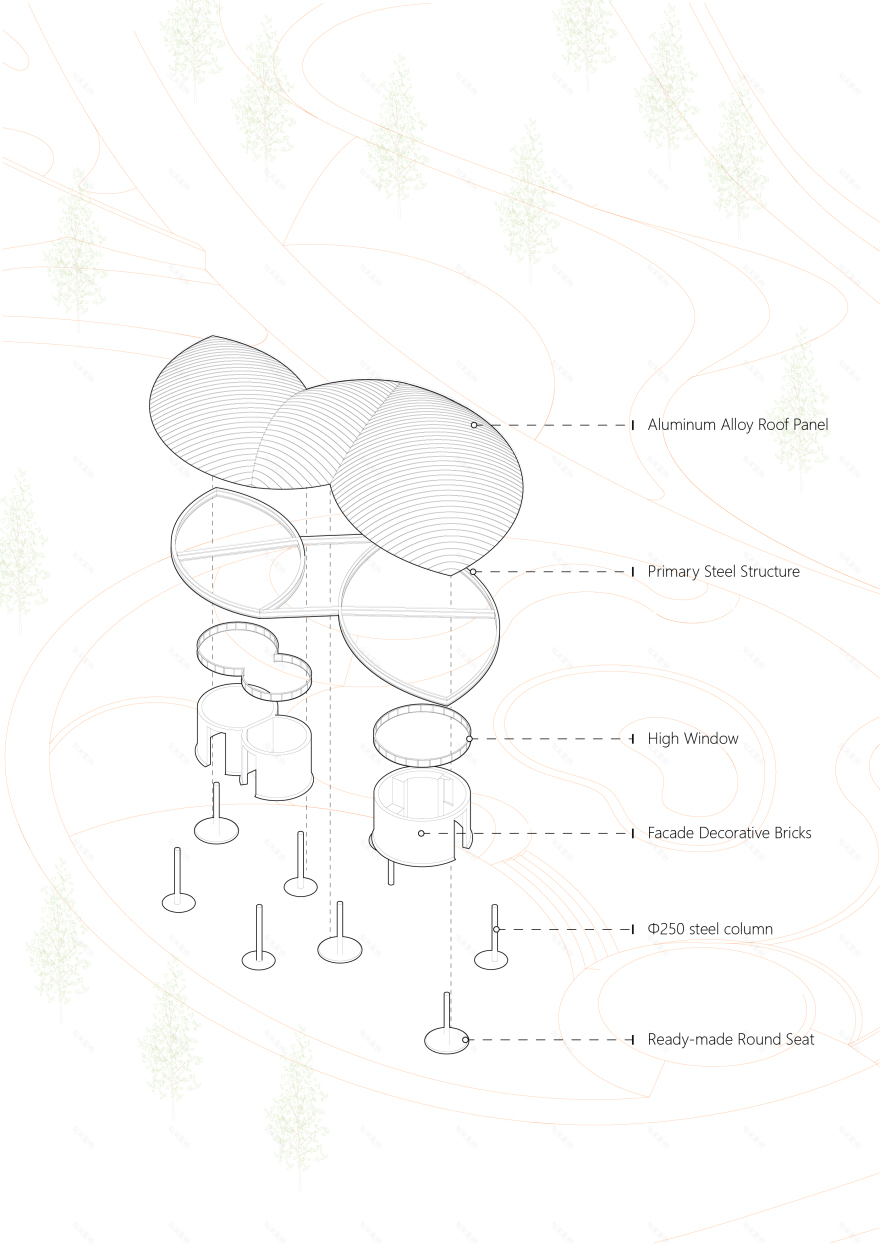 Aluminum Alloy Roof Panel

Primary Steel Structure

High Window

Facade Decorative Bricks

Φ250 steel column

Ready-made Round Seat