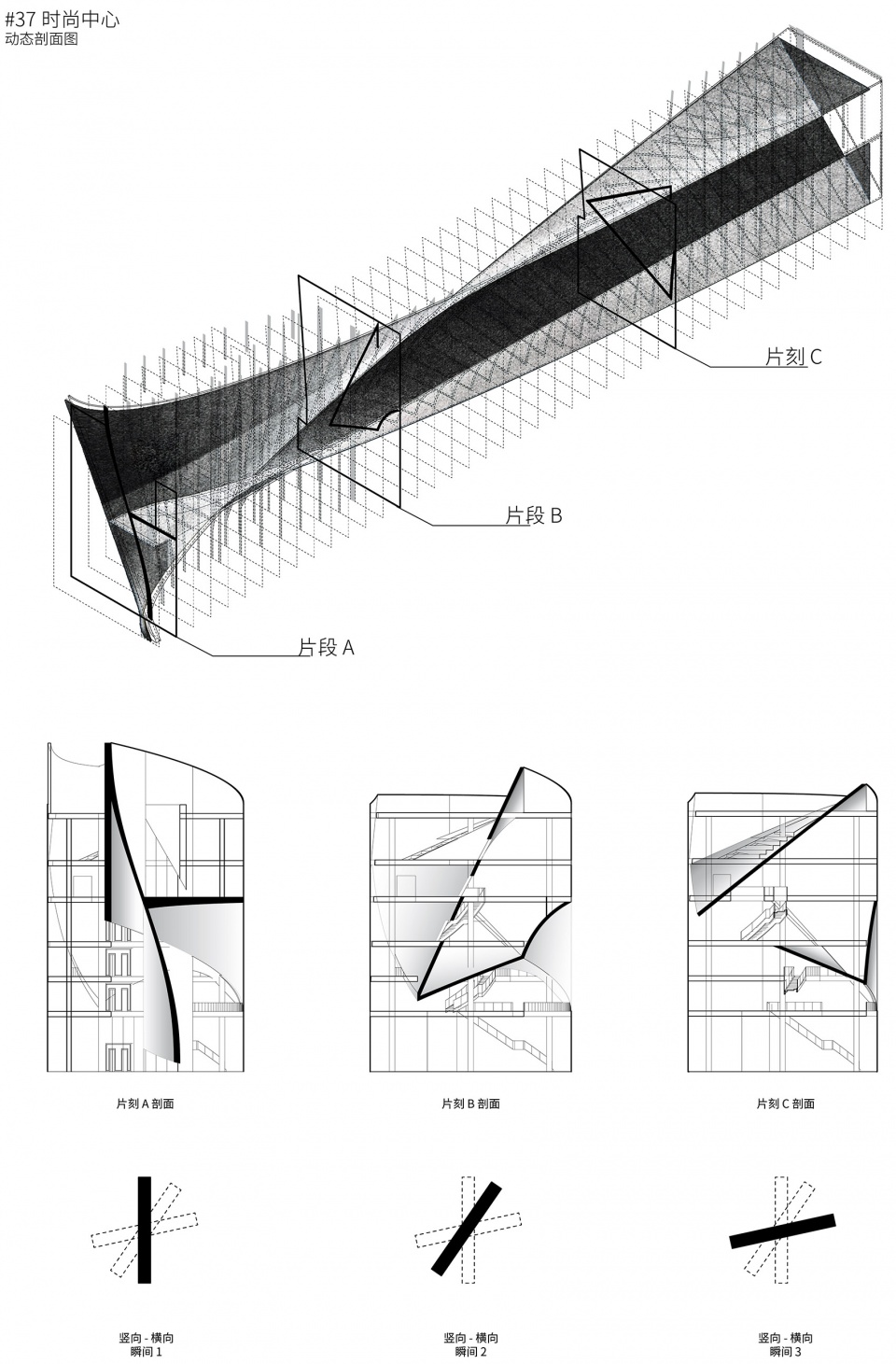 #37 时尚中心
动态剖面图

片刻 C

片段 B

片段 A

片刻 A 剖面

片刻 B 剖面

片刻 C 剖面

竖向 - 横向
瞬间 1

竖向 - 横向
瞬间 2

竖向 - 横向
瞬间 3