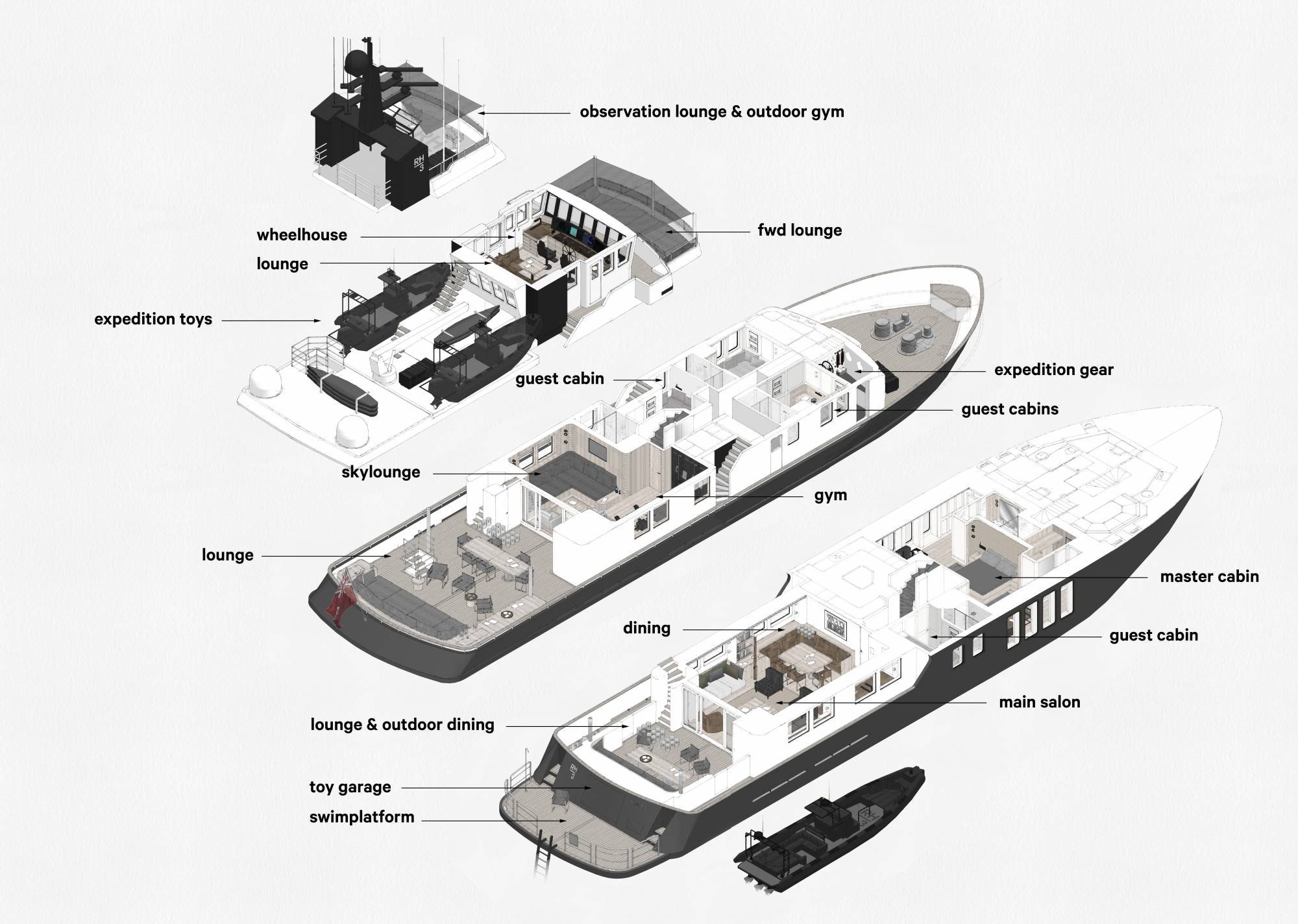 observation lounge & outdoor gym

RH
3

wheelhouse

fwd lounge

lounge

expedition toys

guest cabin

expedition gear

guest cabins

skylounge

gym

lounge

master cabin

dining

guest cabin

main salon

lounge & outdoor dining

RH
3

toy garage

swimplatform