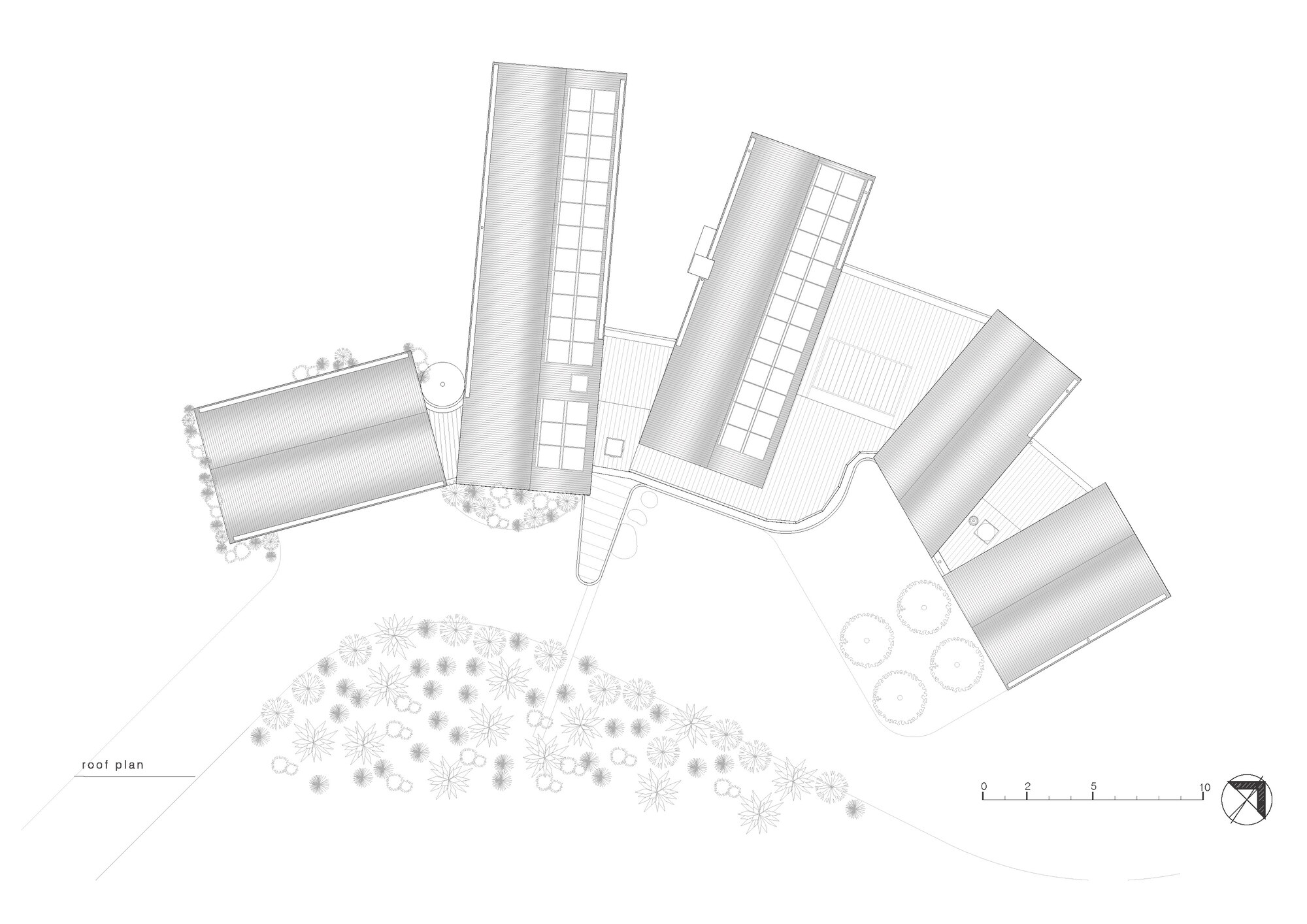 roof plan

0 2 5 10