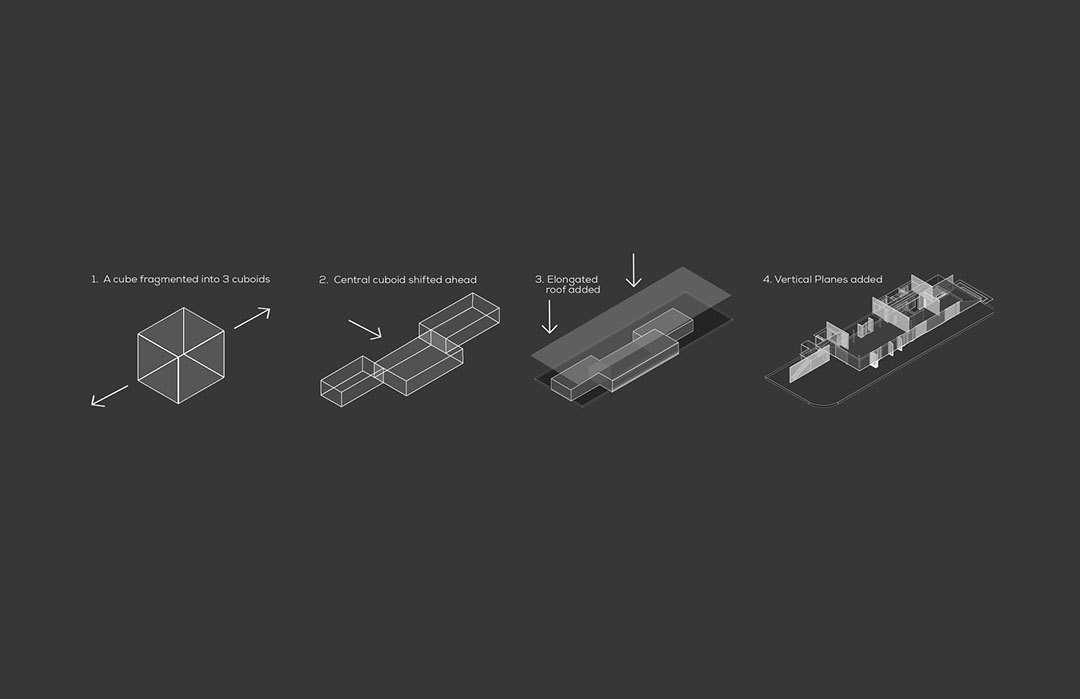 1. A cube fragmented into 3 cuboids

2. Central cuboid shifted ahead

3. Elongated roof added

4. Vertical Planes added