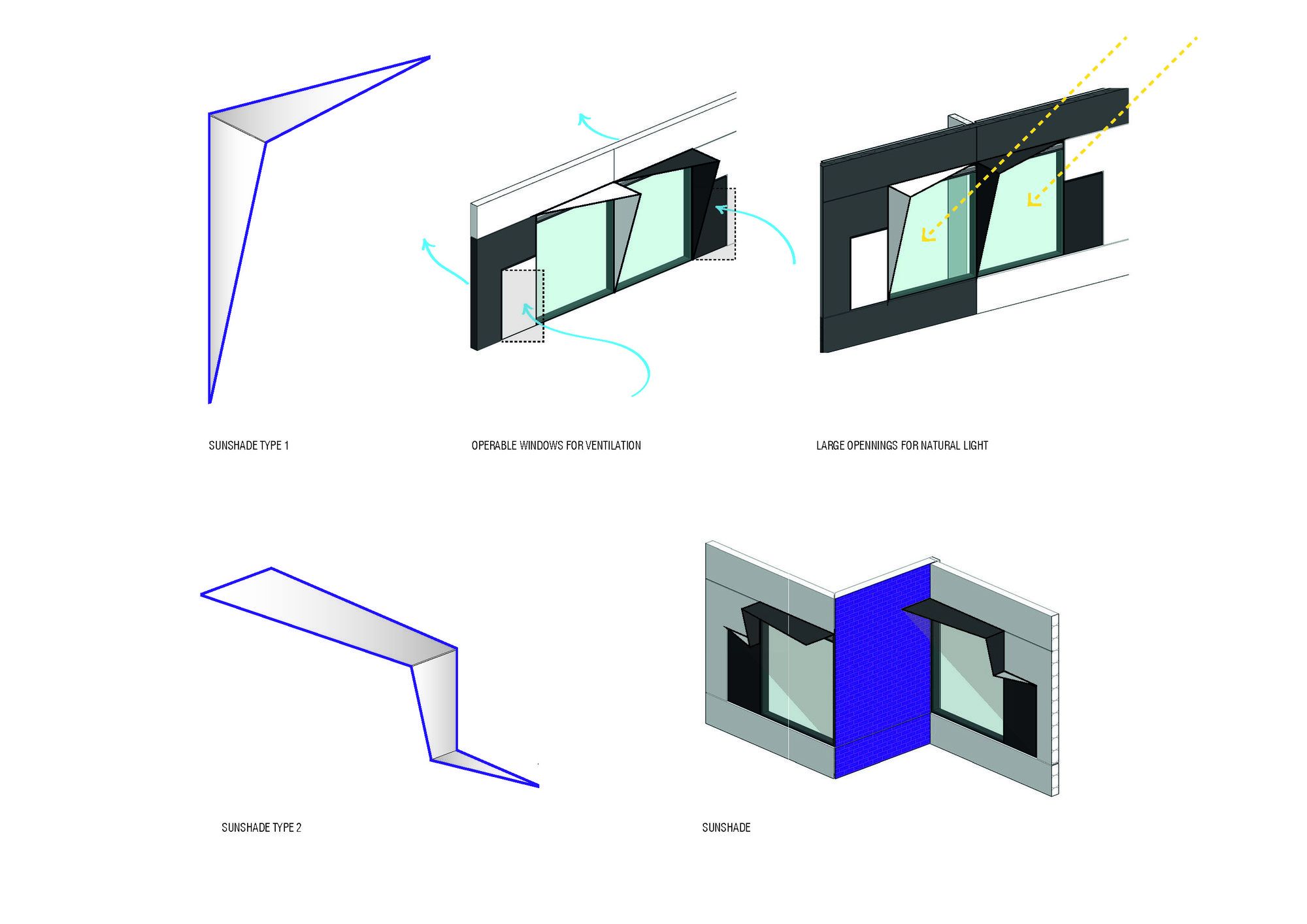 SUNSHADE TYPE 1

OPERABLE WINDOWS FOR VENTILATION

LARGE OPENNINGS FOR NATURAL LIGHT

SUNSHADE TYPE 2

SUNSHADE