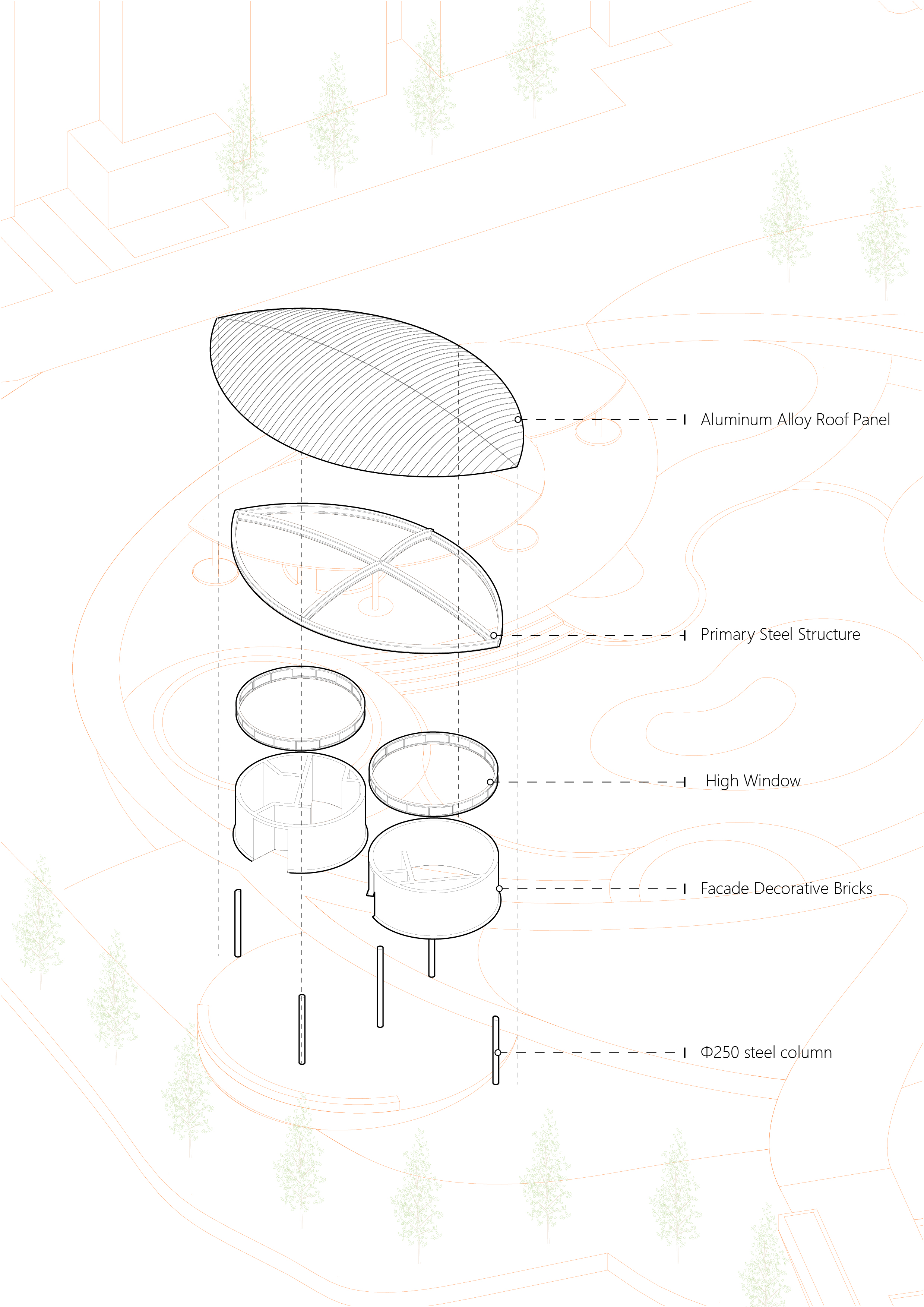 Aluminum Alloy Roof Panel

Primary Steel Structure

High Window

Facade Decorative Bricks

Φ250 steel column