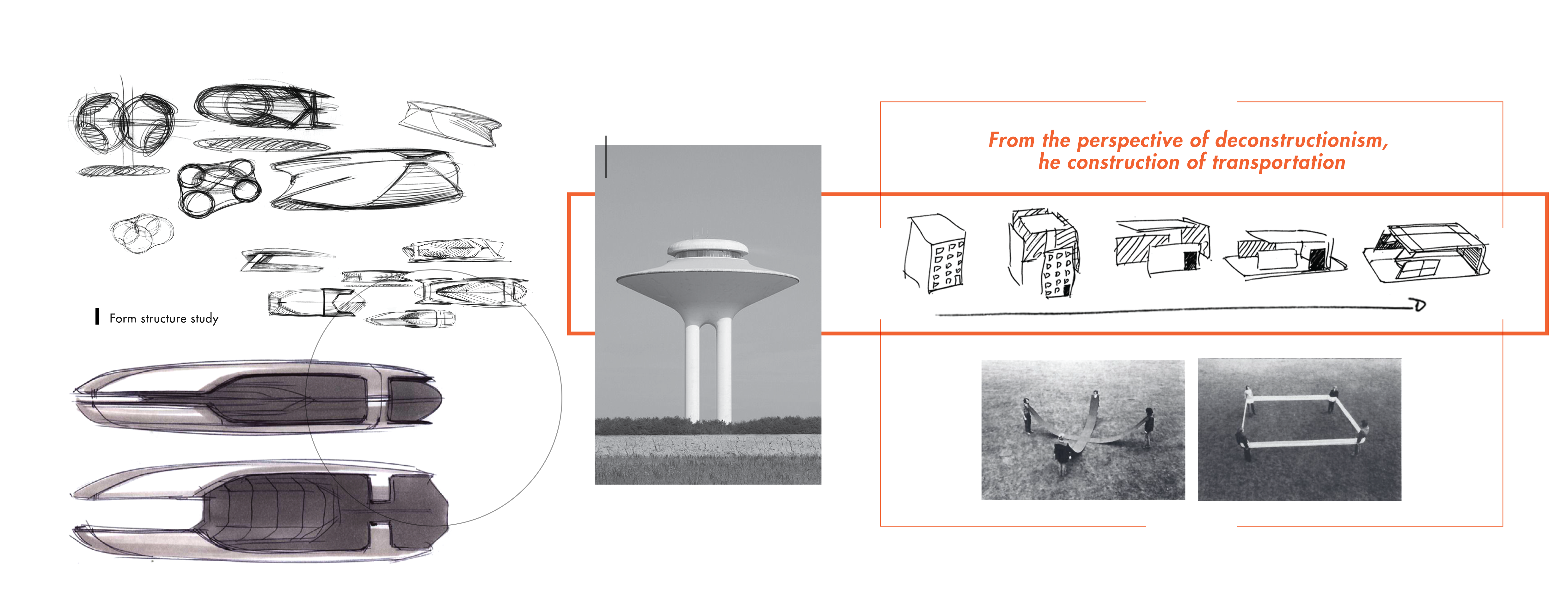 Form structure study

From the perspective of deconstructionism,
he construction of transportation