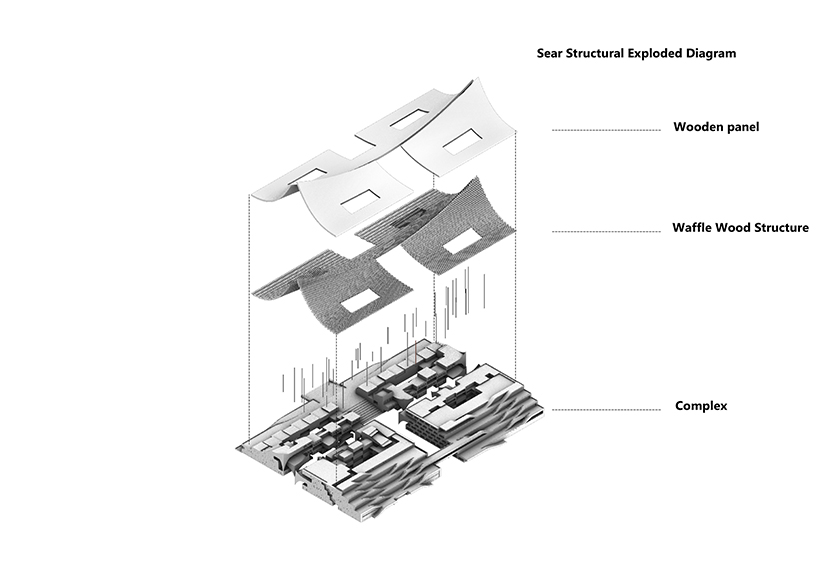 Sear Structural Exploded Diagram

Wooden panel

Waffle Wood Structure

Complex