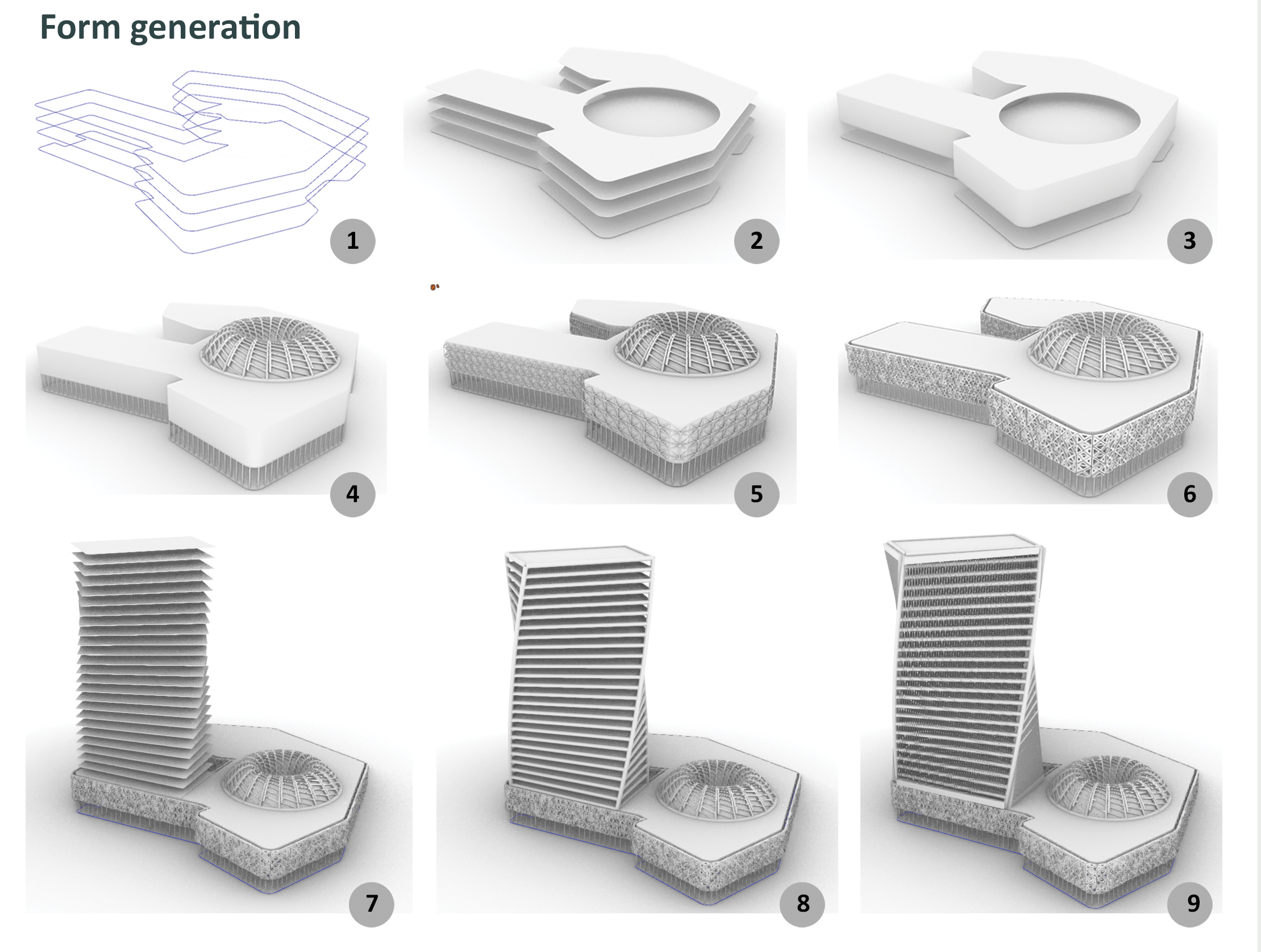 Form generation

1

2

3

4

5

6

7

8

9