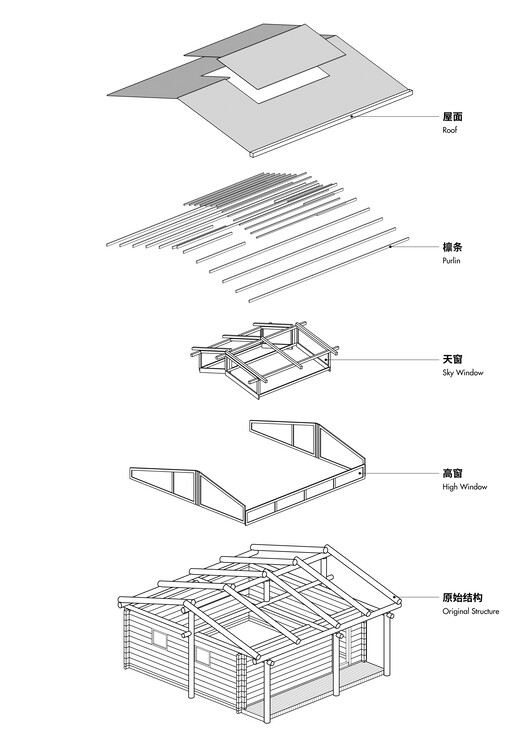 屋面
Roof

檩条
Purlin

天窗
Sky Window

高窗
High Window

原始结构
Original Structure