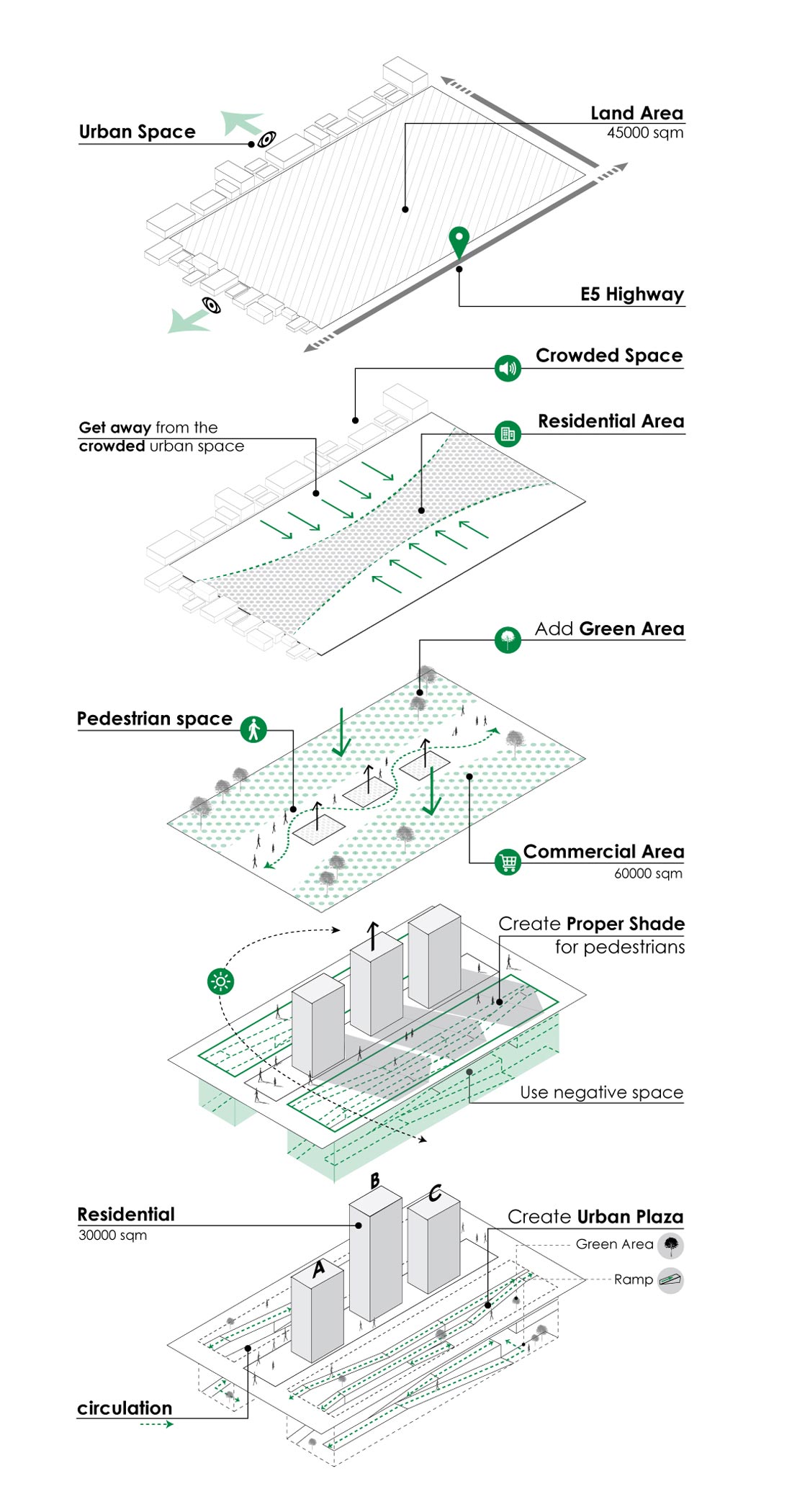 Urban Space

Land Area
45000 sqm

E5 Highway

Crowded Space

Get away from the crowded urban space

Residential Area

Add Green Area

Pedestrian space

Commercial Area
60000 sqm

Create Proper Shade for pedestrians

Use negative space

B

C

A

Residential
30000 sqm

Create Urban Plaza

Green Area

Ramp

circulation