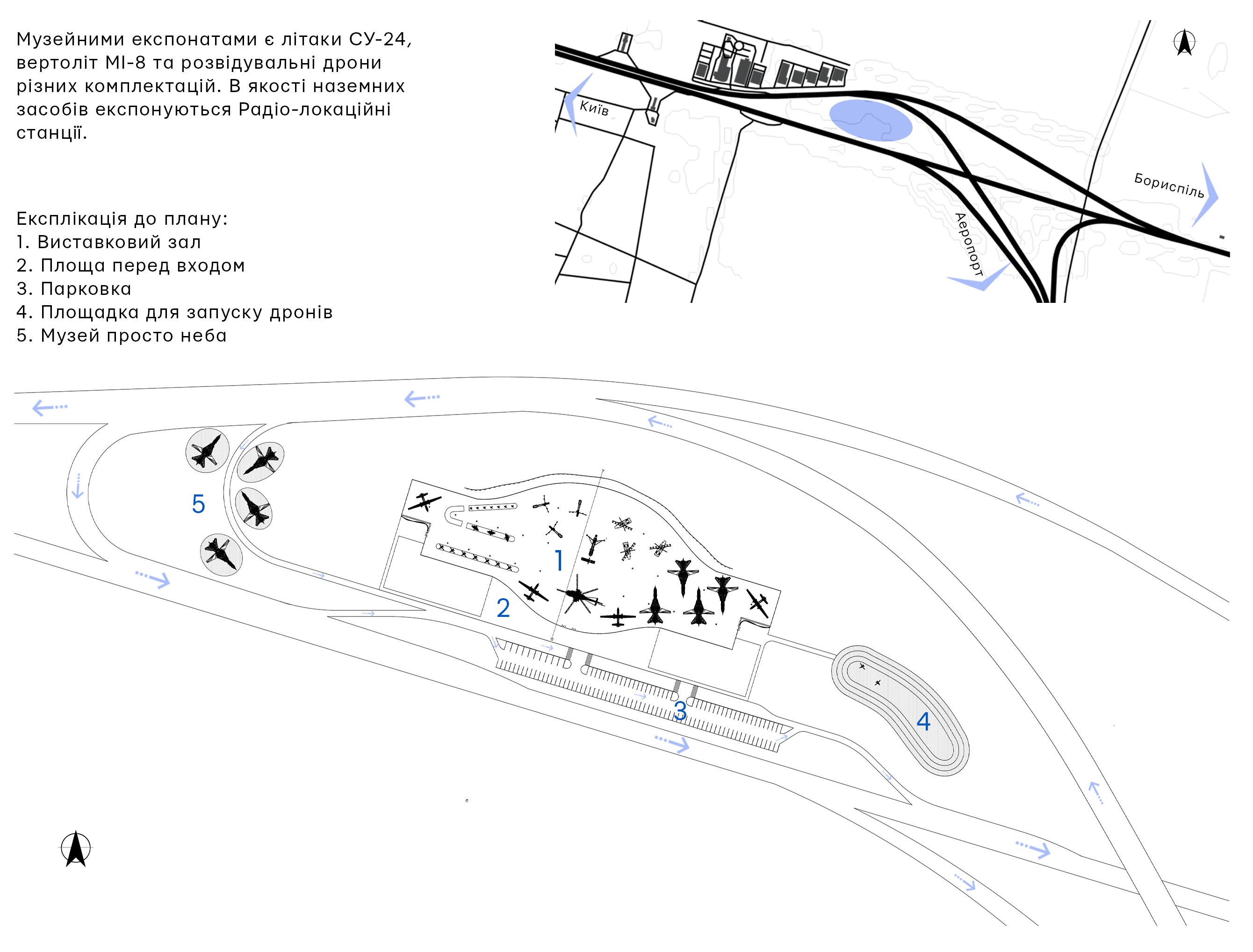 Музейними експонатами є літаки СУ-24, вертоліт МІ-8 та розвідувальні дрони різних комплектацій. В якості наземних засобів експонуються Радіо-локаційні станції.

Експлікація до плану:
1. Виставковий зал
2. Площа перед входом
3. Парковка
4. Площадка для запуску дронів
5. Музей просто неба

Київ
Бориспіль
Аеропорт

5
1
2
3
4