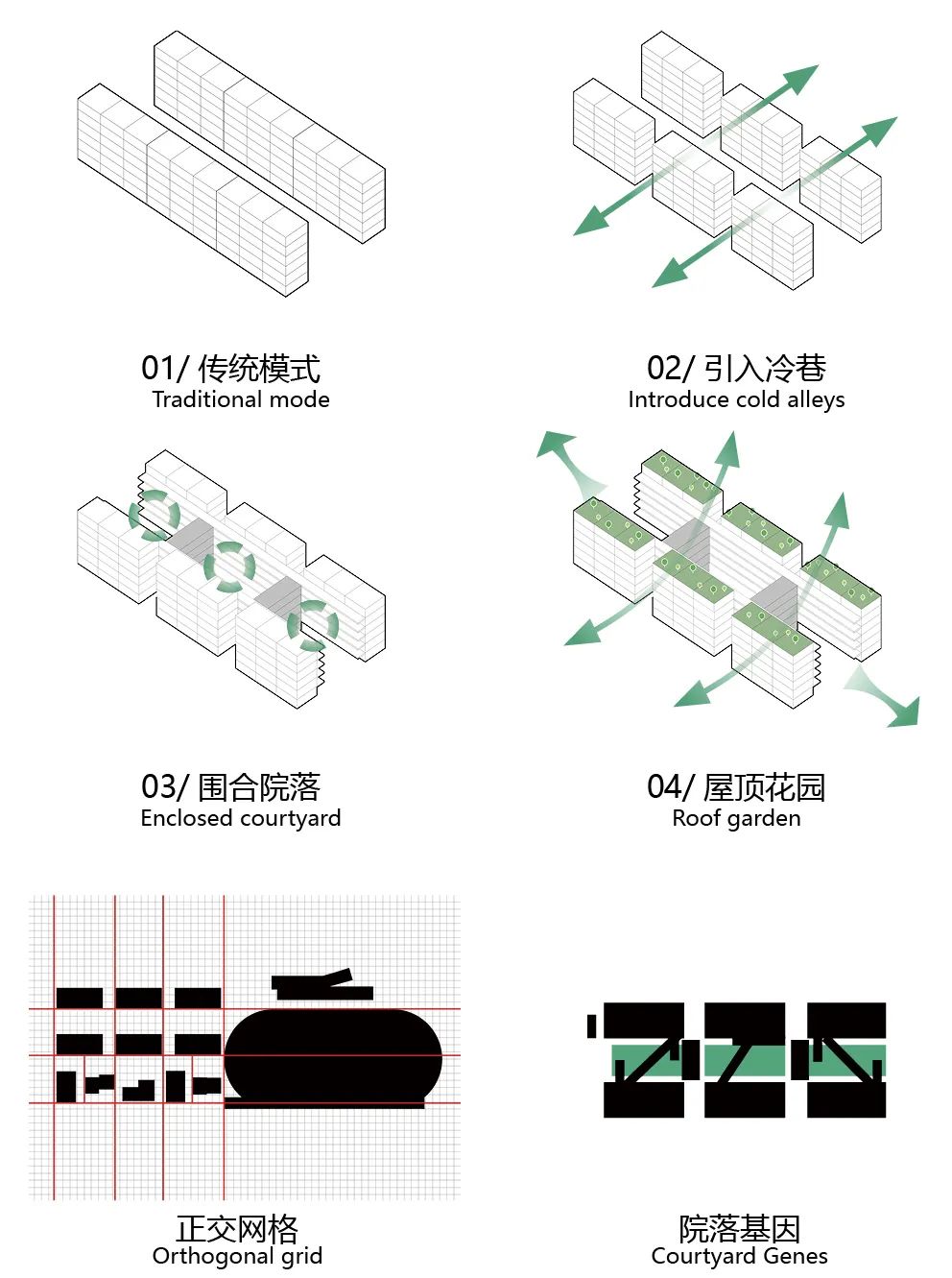 01/ 传统模式
Traditional mode

02/ 引入冷巷
Introduce cold alleys

03/ 围合院落
Enclosed courtyard

04/ 屋顶花园
Roof garden

正交网格
Orthogonal grid

院落基因
Courtyard Genes