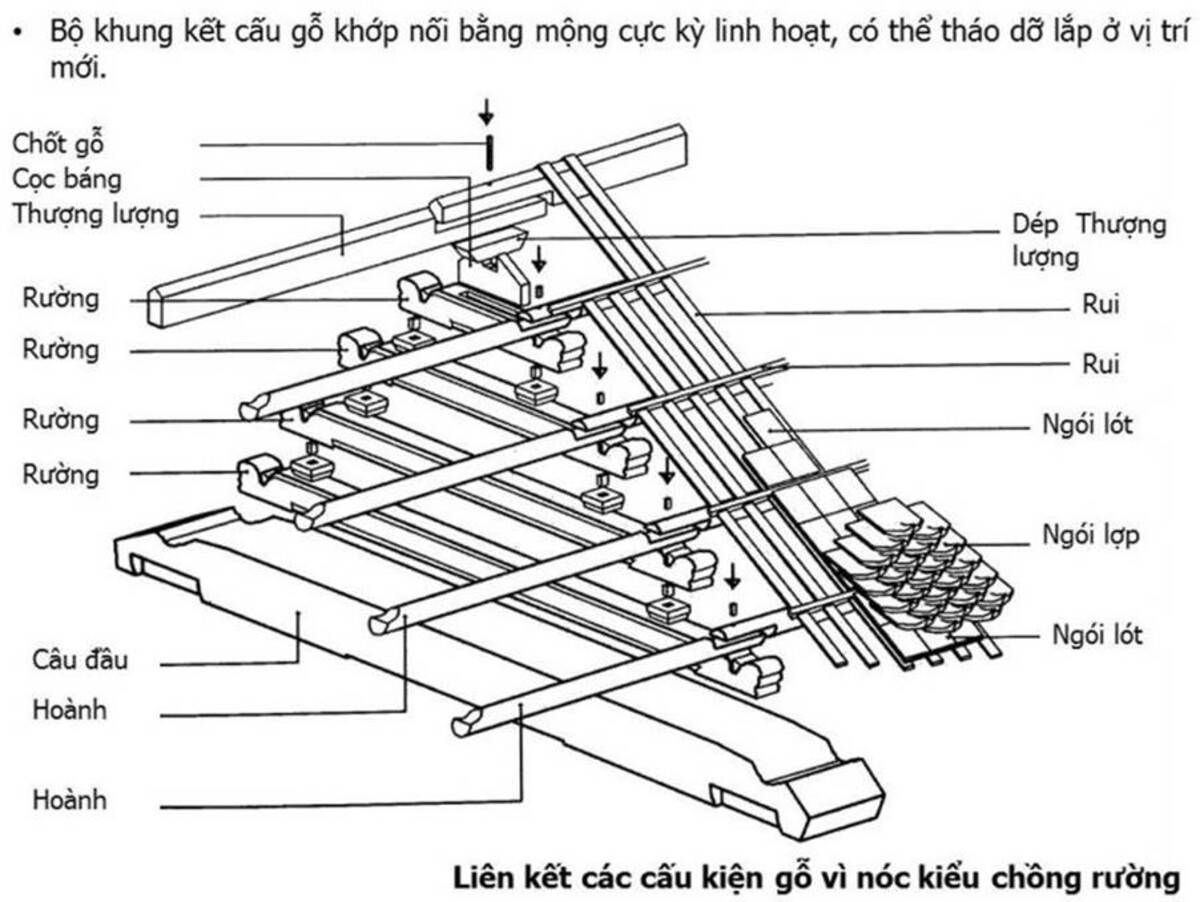 • Bộ khung kết cấu gỗ khớp nối bằng mộng cực kỳ linh hoạt, có thể tháo dỡ lắp ở vị trí mới.

Chốt gỗ
Cọc báng
Thượng lượng
Rường
Rường
Rường
Rường
Câu đầu
Hoành
Hoành

Dép Thượng lượng
Rui
Rui
Ngói lót
Ngói lợp
Ngói lót

Liên kết các cấu kiện gỗ vì nóc kiểu chồng rường