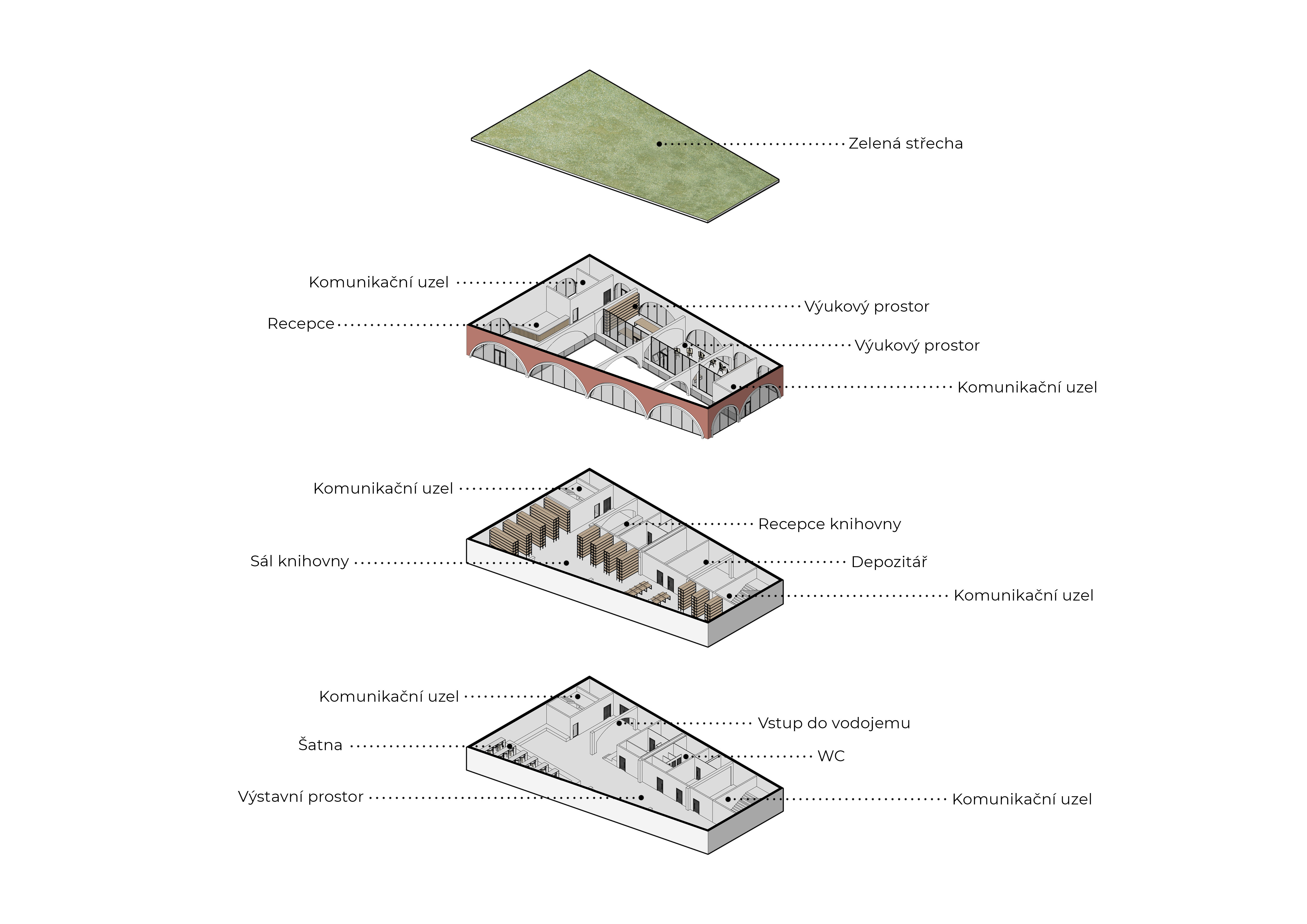 Zelená střecha

Komunikační uzel

Výukový prostor

Recepce

Výukový prostor

Komunikační uzel

Komunikační uzel

Recepce knihovny

Sál knihovny

Depozitář

Komunikační uzel

Komunikační uzel

Vstup do vodojemu

Šatna

WC

Výstavní prostor

Komunikační uzel