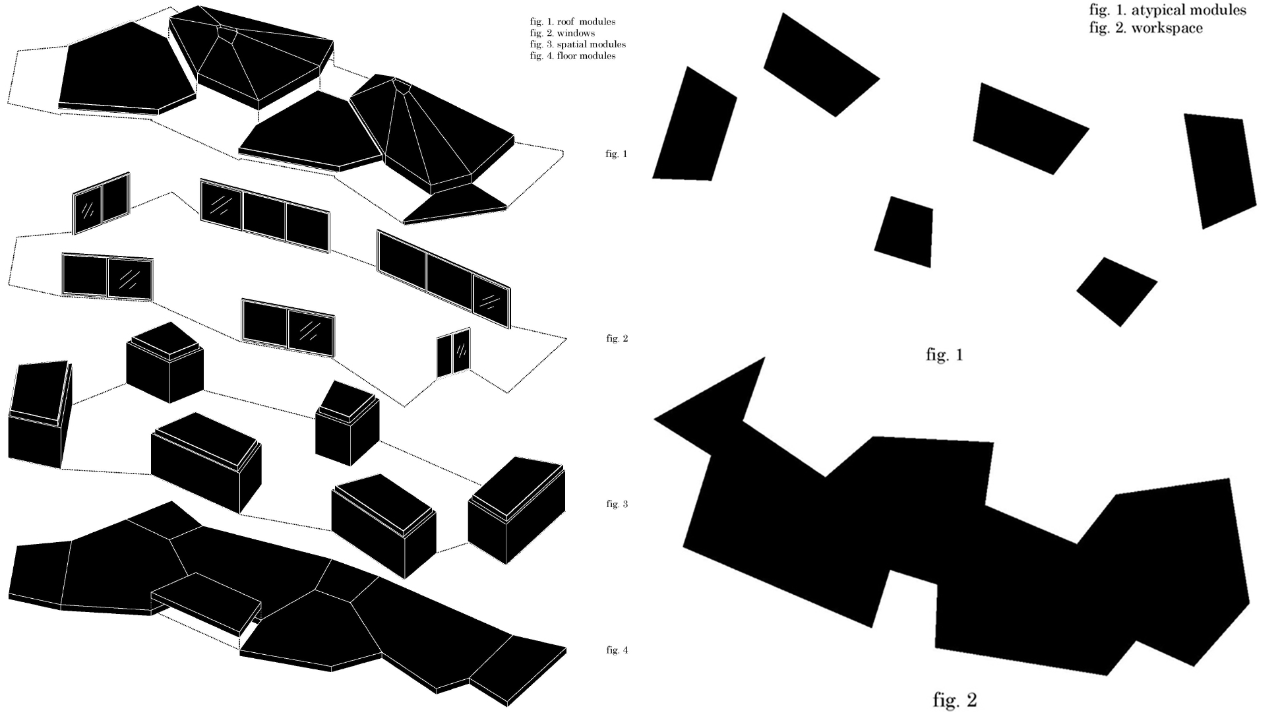 fig. 1. roof modules
fig. 2. windows
fig. 3. spatial modules
fig. 4. floor modules

fig. 1

fig. 2

fig. 3

fig. 4

fig. 1. atypical modules
fig. 2. workspace

fig. 1

fig. 2