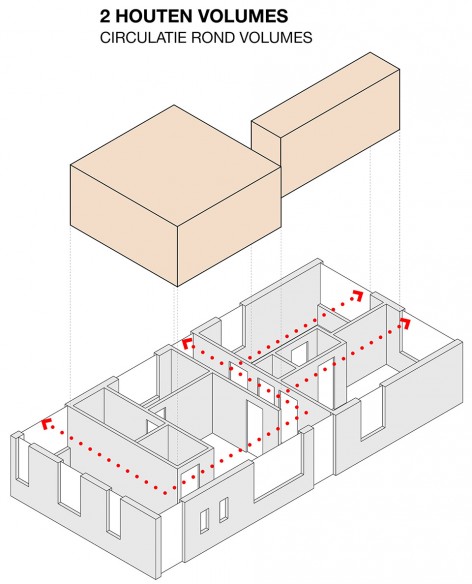 2 HOUTEN VOLUMES
CIRCULATIE ROND VOLUMES